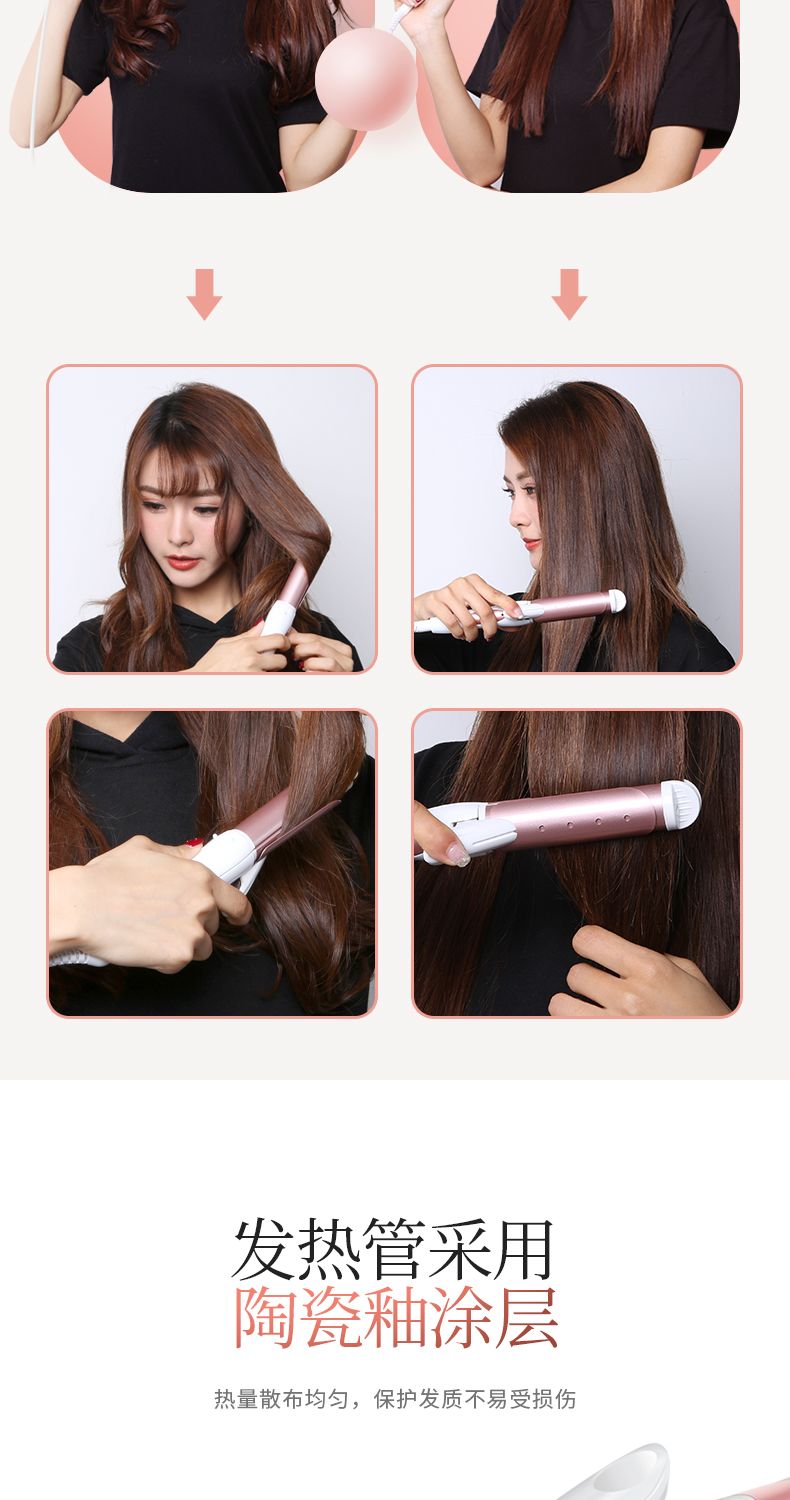 发热管采用
陶瓷釉涂层

热量散布均匀，保护发质不易受损伤