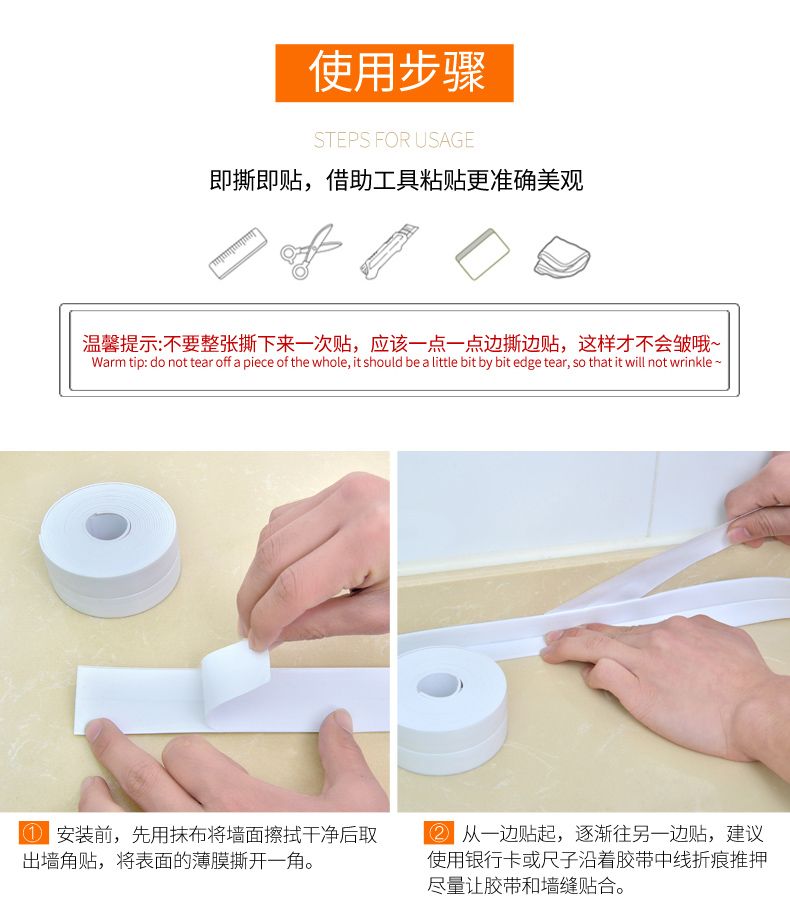 使用步骤

STEPS FOR USAGE

即撕即贴，借助工具粘贴更准确美观

温馨提示:不要整张撕下来一次贴，应该一点一点边撕边贴，这样才不会皱哦~
Warm tip: do not tear off a piece of the whole, it should be a little bit by bit edge tear, so that it will not wrinkle ~

① 安装前，先用抹布将墙面擦拭干净后取出墙角贴，将表面的薄膜撕开一角。

② 从一边贴起，逐渐往另一边贴，建议使用银行卡或尺子沿着胶带中线折痕推押尽量让胶带和墙缝贴合。