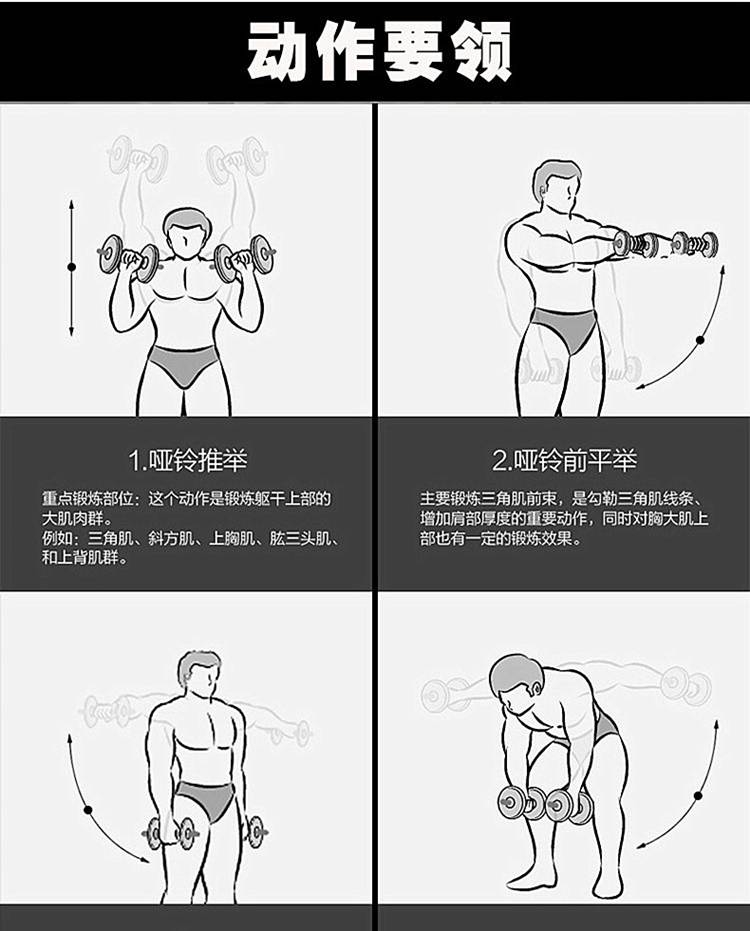 动作要领

1.哑铃推举

重点锻炼部位：这个动作是锻炼躯干上部的大肌肉群。
例如：三角肌、斜方肌、上胸肌、肱三头肌、和上背肌群。

2.哑铃前平举

主要锻炼三角肌前束，是勾勒三角肌线条、增加肩部厚度的重要动作，同时对胸大肌上部也有一定的锻炼效果。