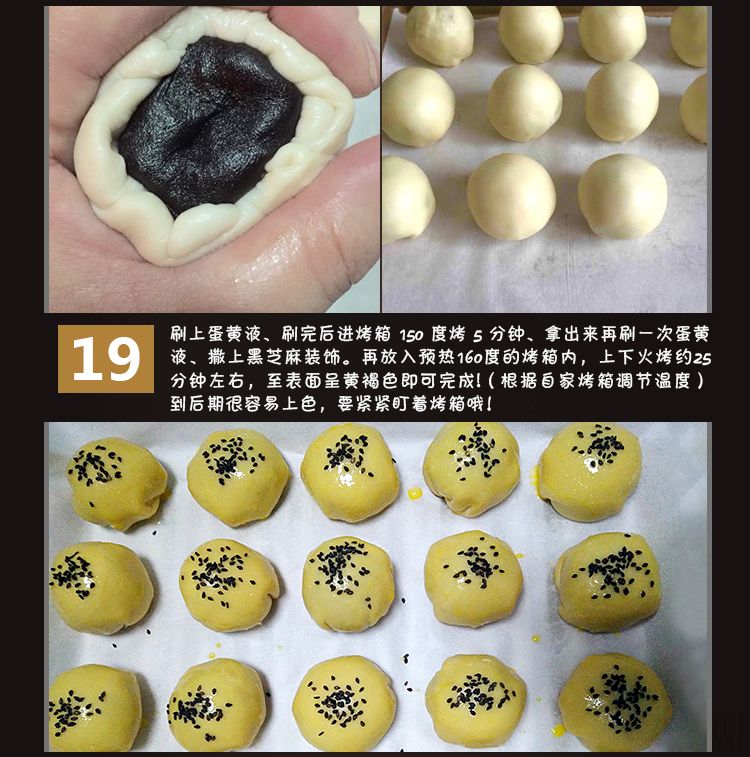 19

刷上蛋黄液、刷完后进烤箱 150 度烤 5 分钟、拿出来再刷一次蛋黄液、撒上黑芝麻装饰。再放入预热160度的烤箱内，上下火烤约25分钟左右，至表面呈黄褐色即可完成!（根据自家烤箱调节温度）到后期很容易上色，要紧紧盯着烤箱哦!