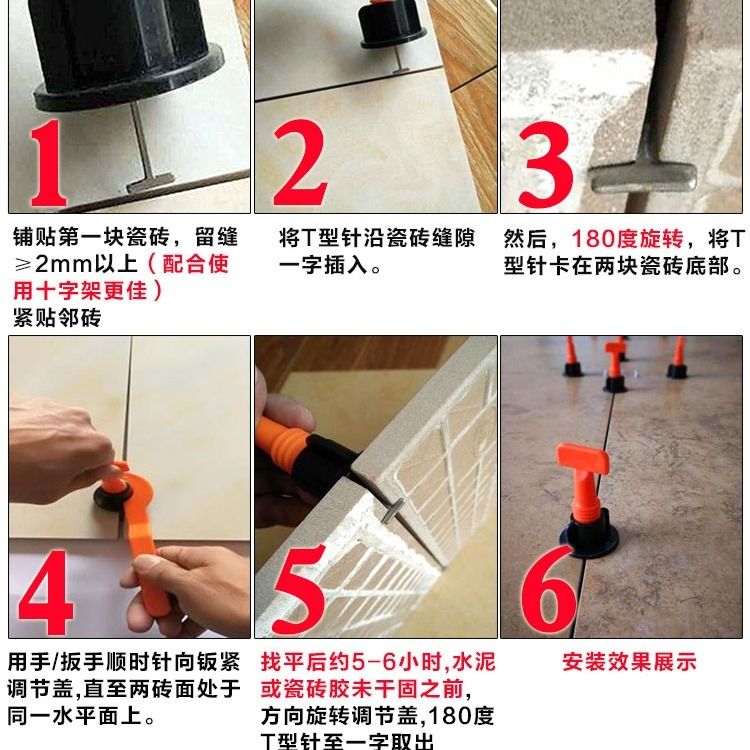 1

铺贴第一块瓷砖，留缝≥2mm以上（配合使用十字架更佳）紧贴邻砖

2

将T型针沿瓷砖缝隙一字插入。

3

然后，180度旋转，将T型针卡在两块瓷砖底部。

4

用手/扳手顺时针向钣紧调节盖,直至两砖面处于同一水平面上。

5

找平后约5-6小时,水泥或瓷砖胶未干固之前,方向旋转调节盖,180度T型针至一字取出

6

安装效果展示