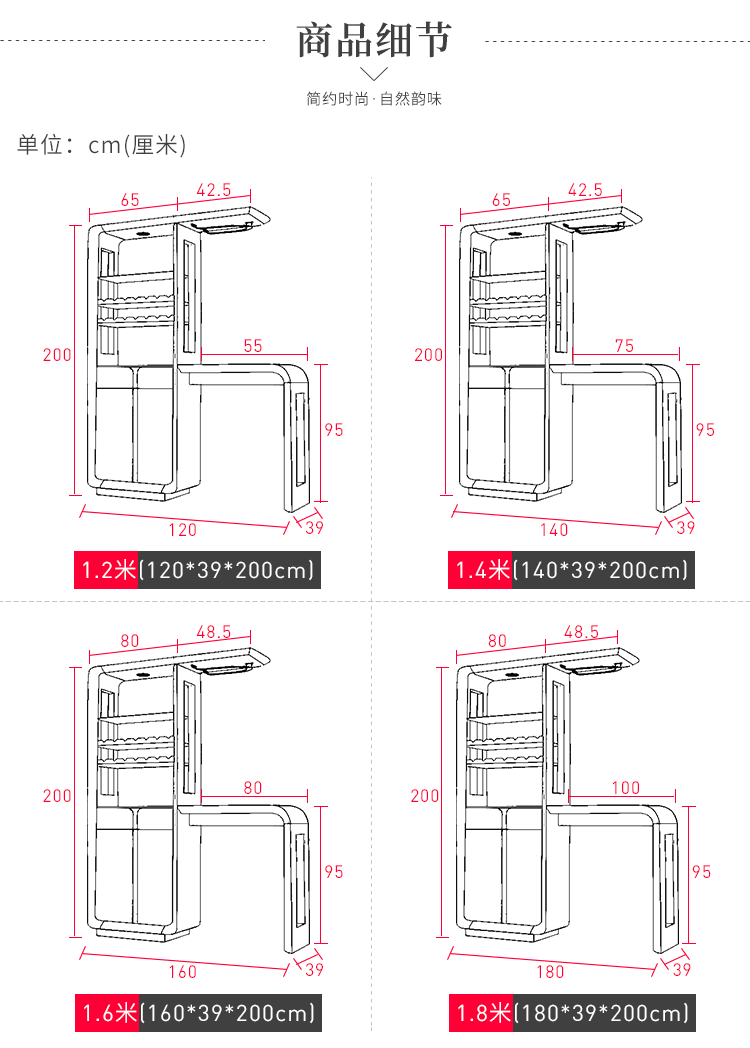 商品细节

简约时尚·自然韵味

单位：cm(厘米)

65
42.5
200
55
95
120
39

1.2米(120*39*200cm)

65
42.5
200
75
95
140
39

1.4米(140*39*200cm)

80
48.5
200
80
95
160
39

1.6米(160*39*200cm)

80
48.5
200
100
95
180
39

1.8米(180*39*200cm)