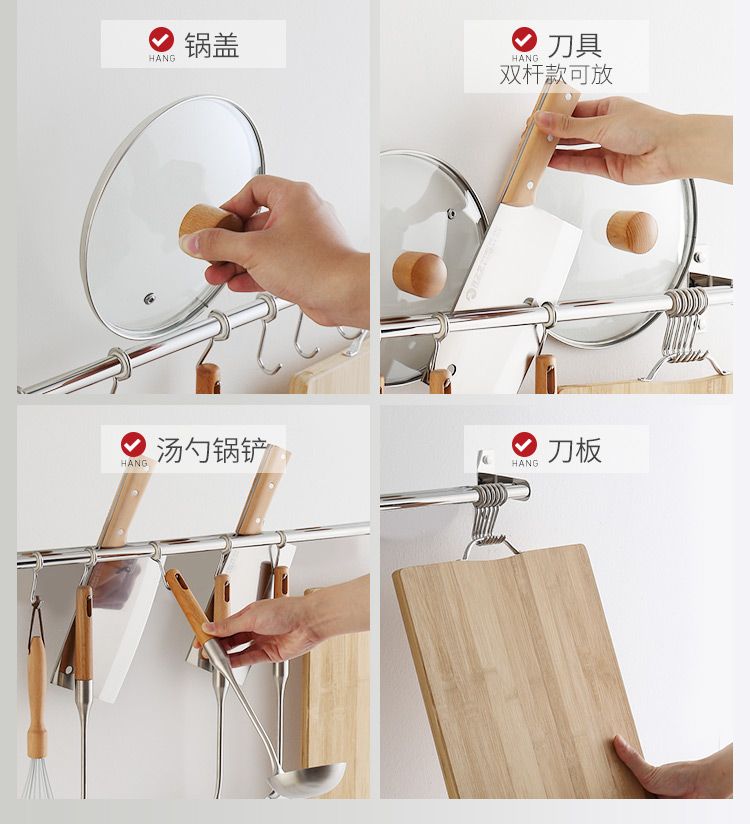 HANG 锅盖

HANG 刀具
双杆款可放

HANG 汤勺锅铲

HANG 刀板