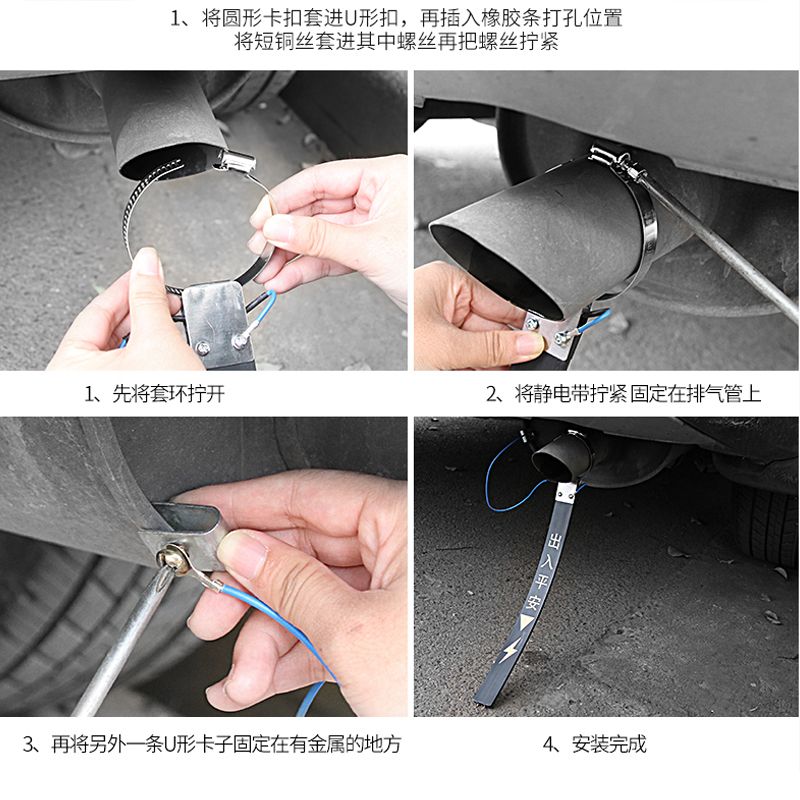 1、将圆形卡扣套进U形扣，再插入橡胶条打孔位置
将短铜丝套进其中螺丝再把螺丝拧紧

1、先将套环拧开

2、将静电带拧紧 固定在排气管上

出入平安

3、再将另外一条U形卡子固定在有金属的地方

4、安装完成