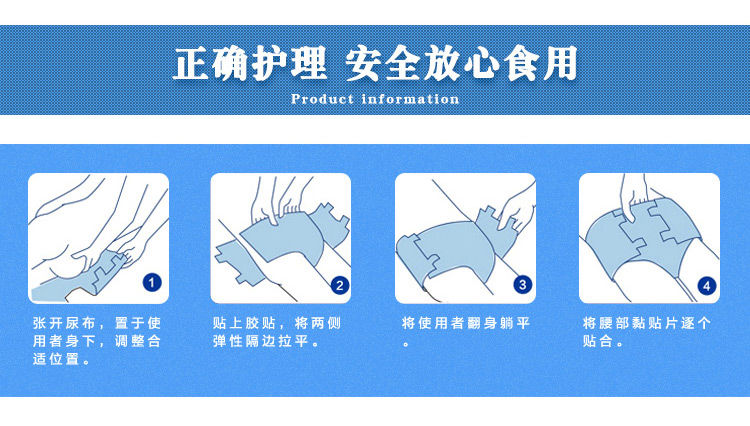 正确护理 安全放心食用

Product information

1

张开尿布，置于使用者身下，调整合适位置。

2

贴上胶贴，将两侧弹性隔边拉平。

3

将使用者翻身躺平。

4

将腰部黏贴片逐个贴合。