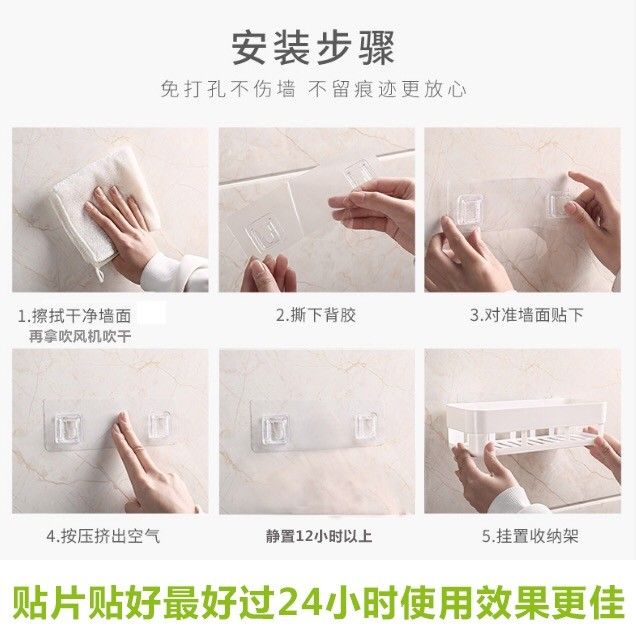 安装步骤

免打孔不伤墙 不留痕迹更放心

1.擦拭干净墙面
再拿吹风机吹干

2.撕下背胶

3.对准墙面贴下

4.按压挤出空气

静置12小时以上

5.挂置收纳架

贴片贴好最好过24小时使用效果更佳