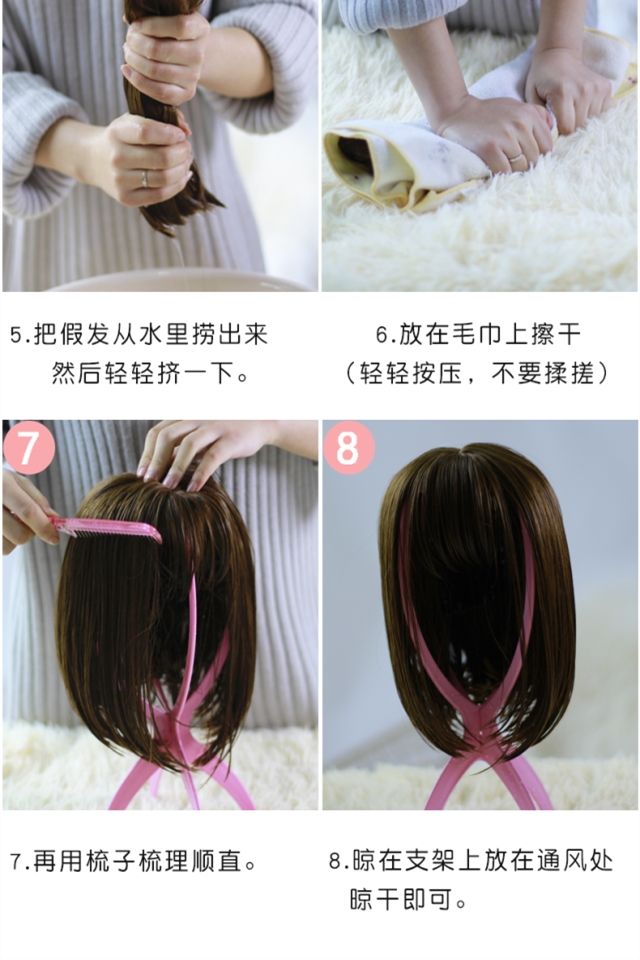 5.把假发从水里捞出来
然后轻轻挤一下。

6.放在毛巾上擦干
（轻轻按压，不要揉搓）

7

8

7.再用梳子梳理顺直。

8.晾在支架上放在通风处
晾干即可。