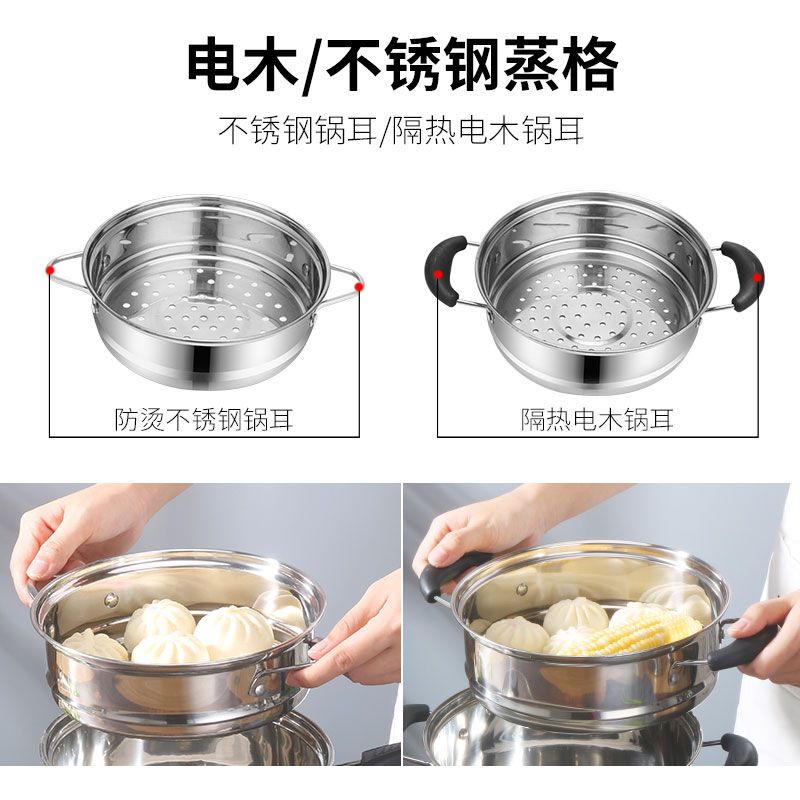 电木/不锈钢蒸格

不锈钢锅耳/隔热电木锅耳

防烫不锈钢锅耳

隔热电木锅耳