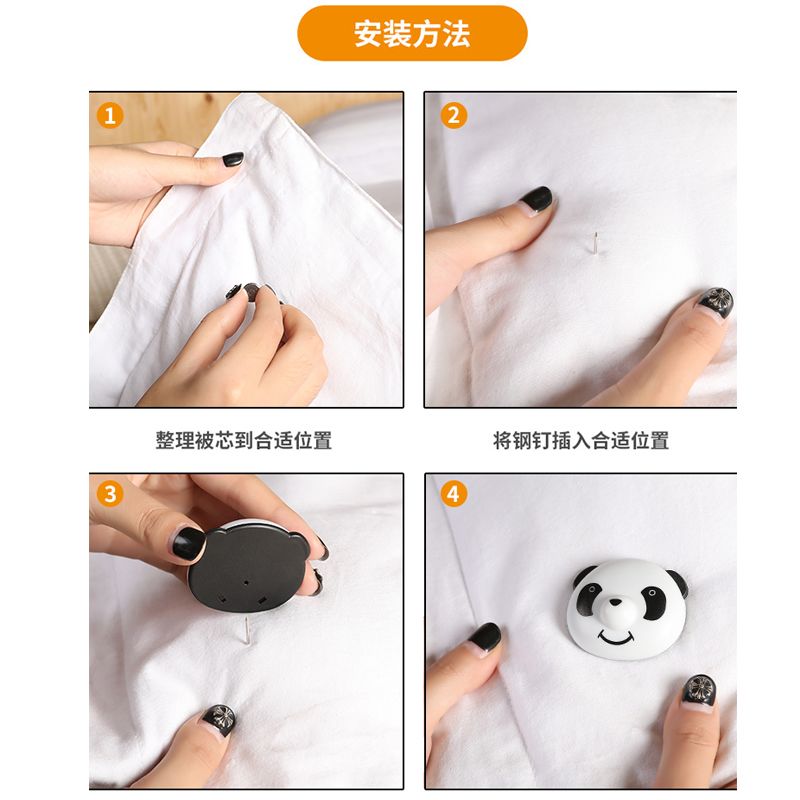 安装方法

1

2

整理被芯到合适位置

将钢钉插入合适位置

3

4