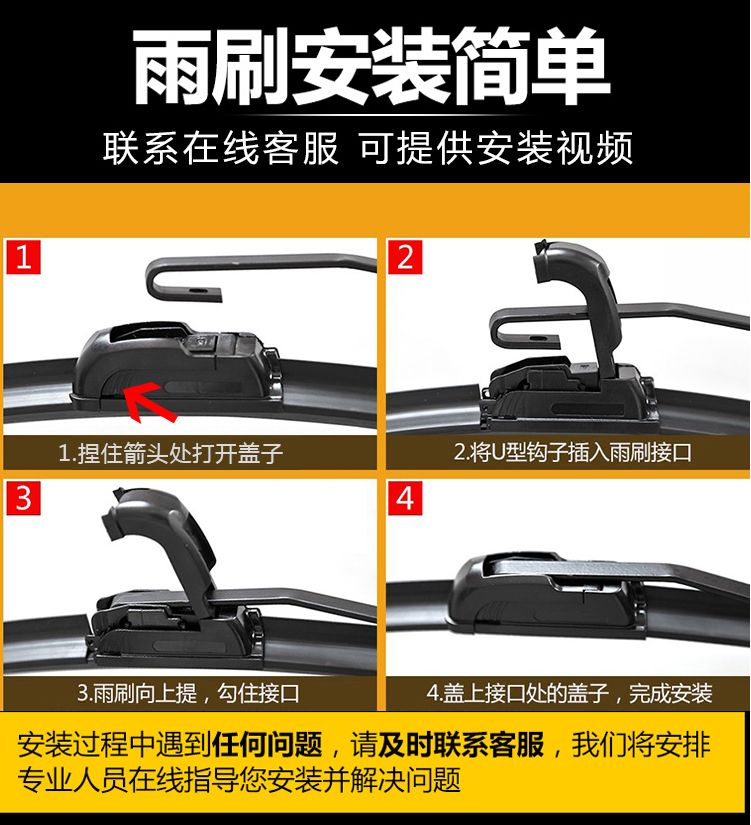 雨刷安装简单

联系在线客服 可提供安装视频

1

1.捏住箭头处打开盖子

2

2.将U型钩子插入雨刷接口

3

3.雨刷向上提，勾住接口

4

4.盖上接口处的盖子，完成安装

安装过程中遇到任何问题，请及时联系客服，我们将安排专业人员在线指导您安装并解决问题