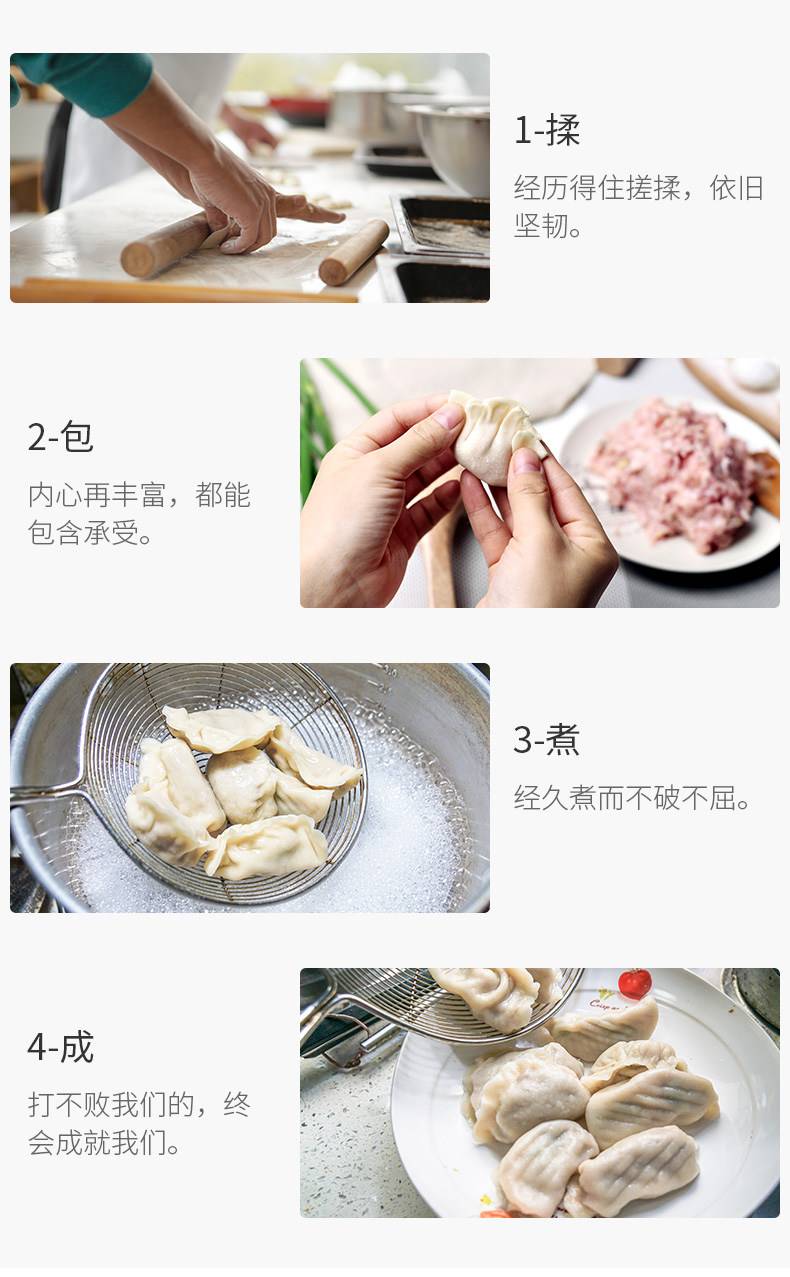 1-揉

经历得住搓揉，依旧坚韧。

2-包

内心再丰富，都能包含承受。

3-煮

经久煮而不破不屈。

4-成

打不败我们的，终会成就我们。