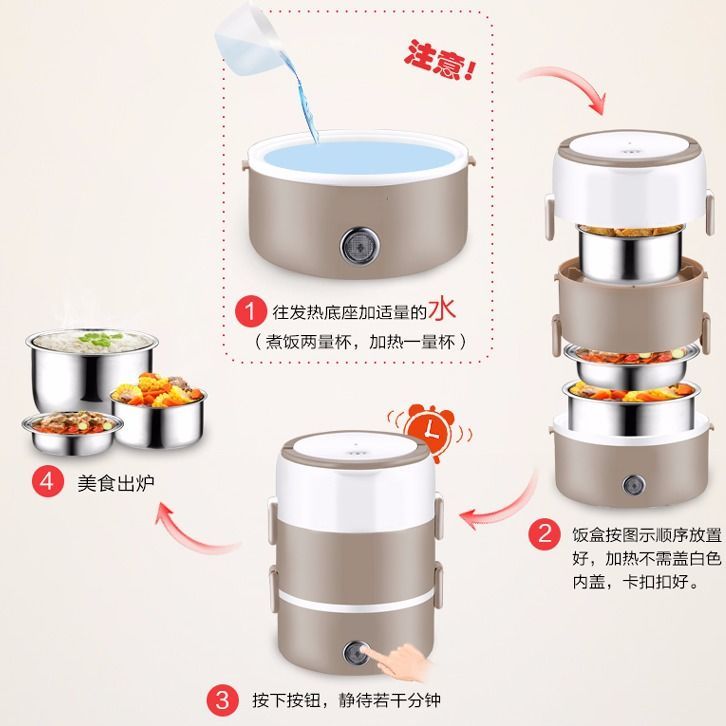 注意!

1 往发热底座加适量的水
（煮饭两量杯，加热一量杯）

2 饭盒按图示顺序放置好，加热不需盖白色内盖，卡扣扣好。

3 按下按钮，静待若干分钟

4 美食出炉