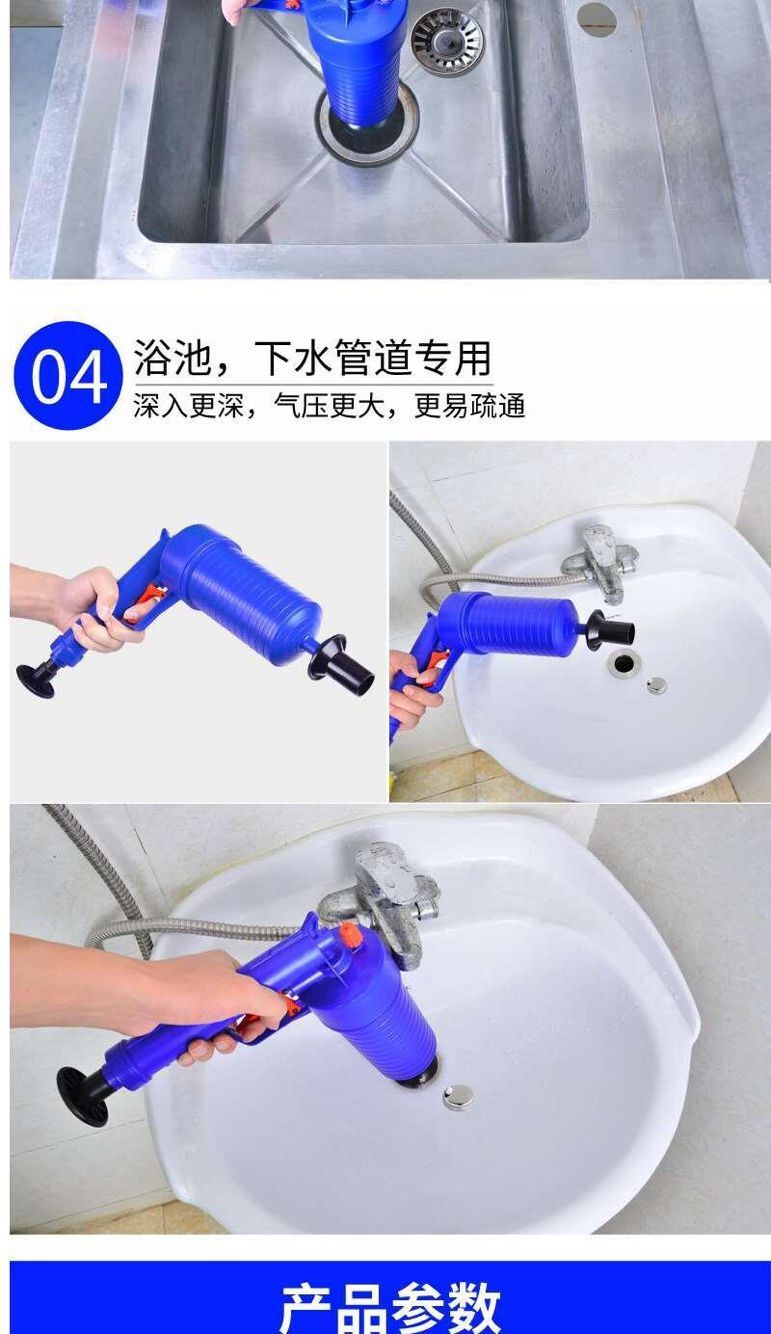 04 浴池，下水管道专用
深入更深，气压更大，更易疏通

产品参数