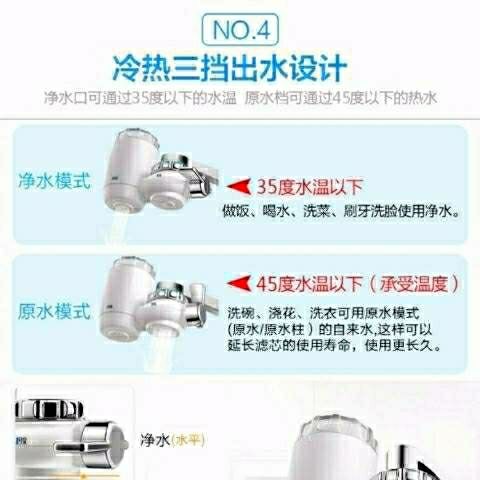 NO.4

冷热三挡出水设计

净水口可通过35度以下的水温 原水档可通过45度以下的热水

净水模式

35度水温以下

做饭、喝水、洗菜、刷牙洗脸使用净水。

原水模式

45度水温以下（承受温度）

洗碗、浇花、洗衣可用原水模式（原水/原水柱）的自来水,这样可以延长滤芯的使用寿命，使用更长久。

净水(水平)