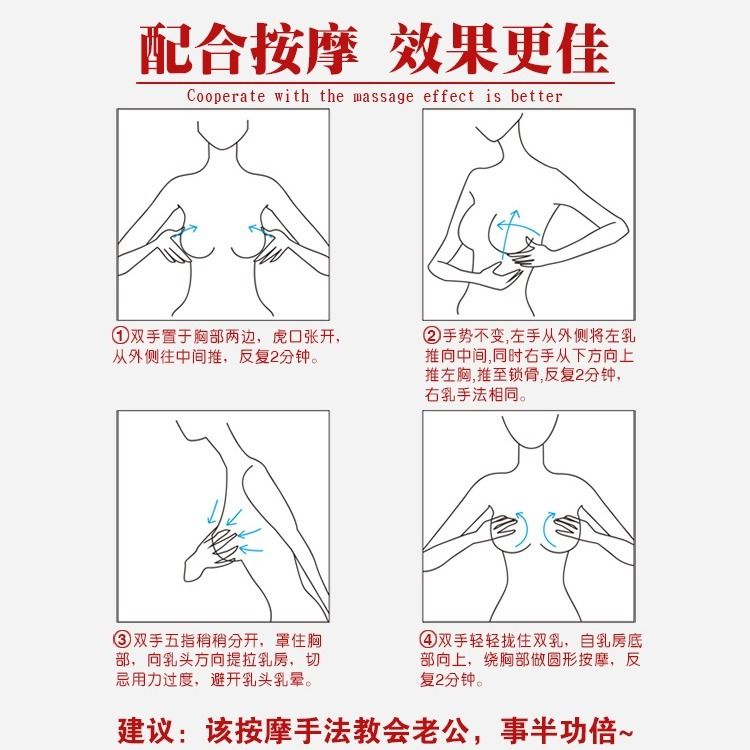 配合按摩 效果更佳

Cooperate with the massage effect is better

①双手置于胸部两边，虎口张开，从外侧往中间推，反复2分钟。

②手势不变,左手从外侧将左乳推向中间,同时右手从下方向上推左胸,推至锁骨,反复2分钟,右乳手法相同。

③双手五指稍稍分开，罩住胸部，向乳头方向提拉乳房，切忌用力过度，避开乳头乳晕。

④双手轻轻拢住双乳，自乳房底部向上，绕胸部做圆形按摩，反复2分钟。

建议：该按摩手法教会老公，事半功倍~