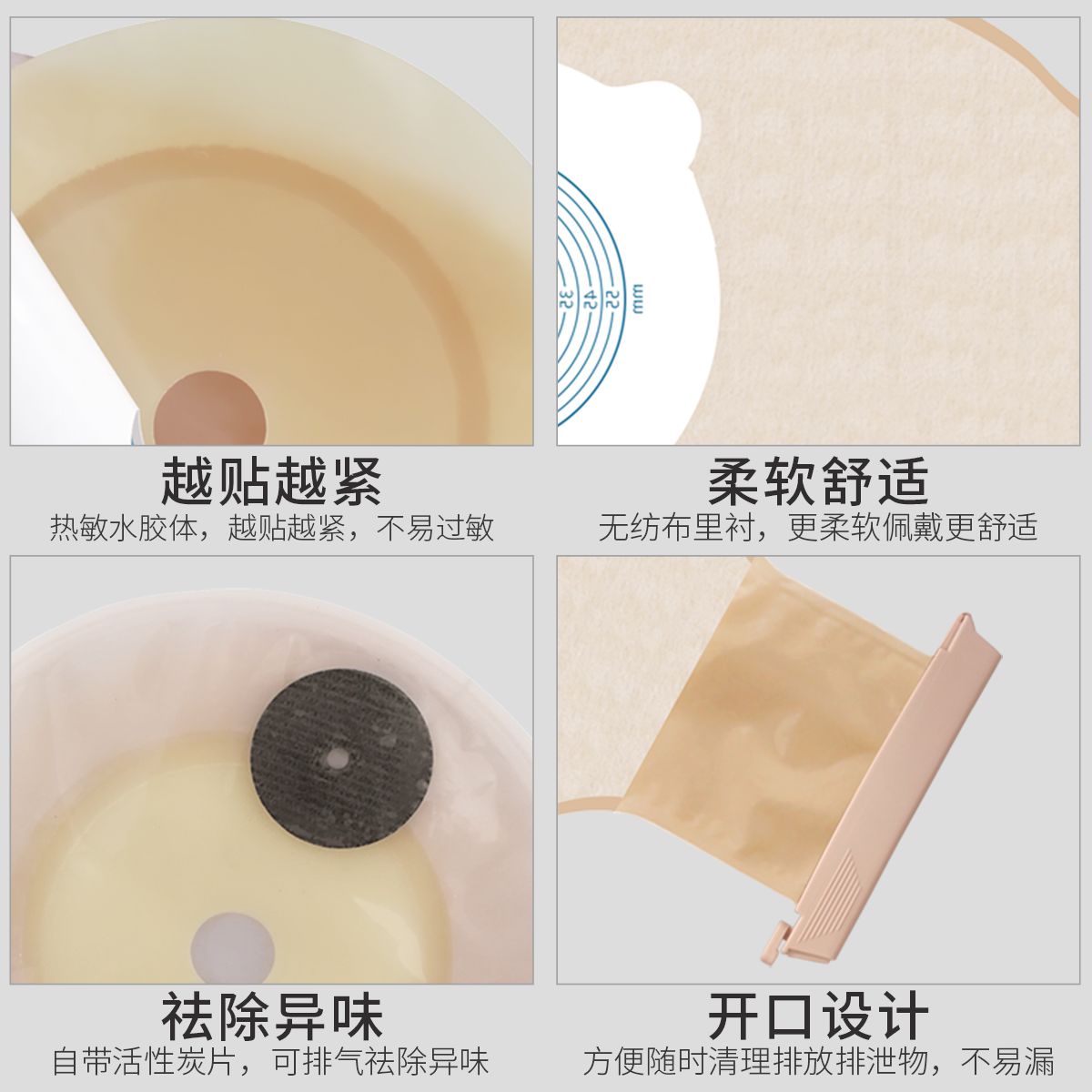 35
45
55
mm

越贴越紧
热敏水胶体，越贴越紧，不易过敏

柔软舒适
无纺布里衬，更柔软佩戴更舒适

祛除异味
自带活性炭片，可排气祛除异味

开口设计
方便随时清理排放排泄物，不易漏