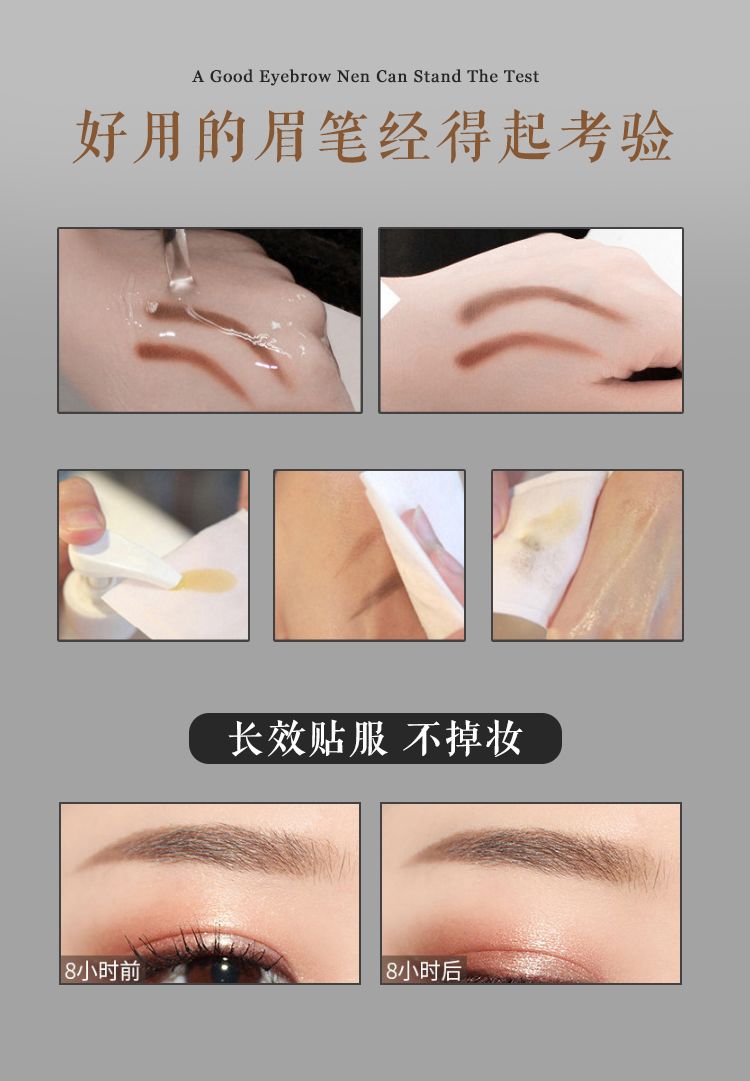 A Good Eyebrow Nen Can Stand The Test

好用的眉笔经得起考验

长效贴服 不掉妆

8小时前

8小时后