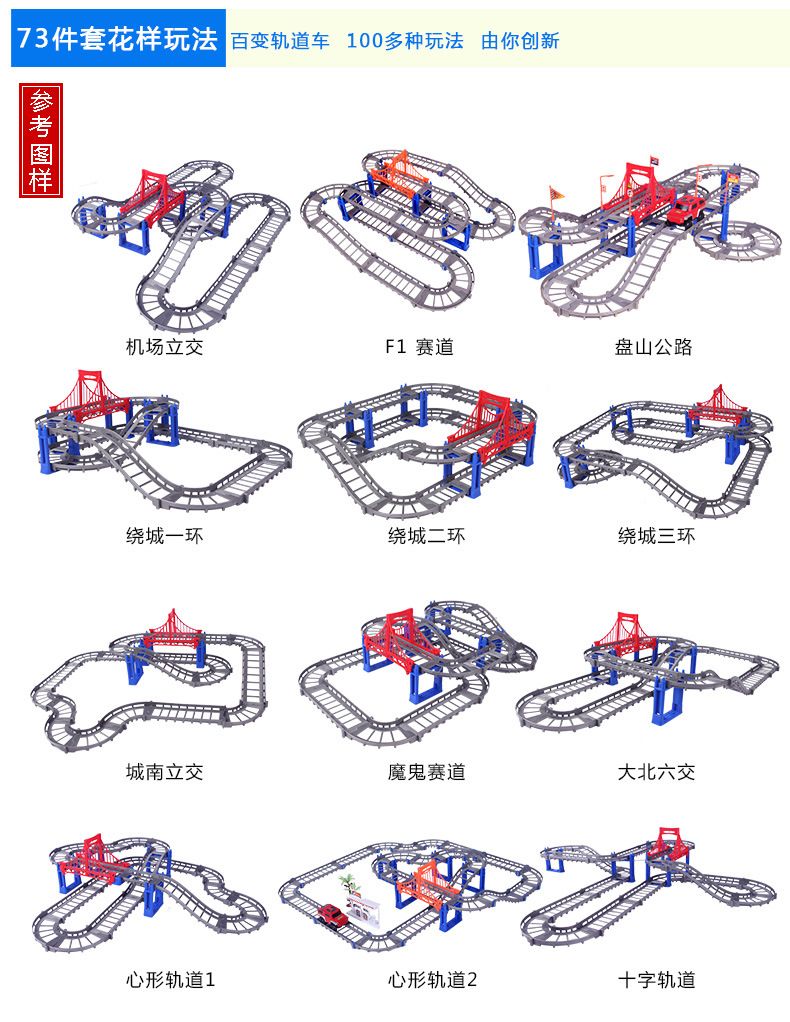 73件套花样玩法 百变轨道车 100多种玩法 由你创新

参考图样

机场立交

F1 赛道

盘山公路

绕城一环

绕城二环

绕城三环

城南立交

魔鬼赛道

大北六交

心形轨道1

心形轨道2

十字轨道