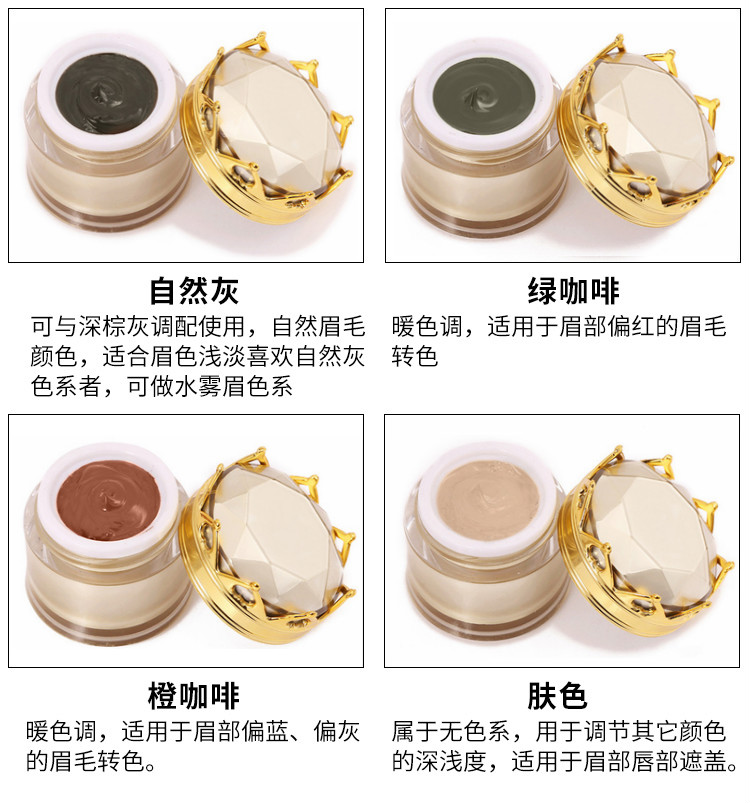 自然灰

可与深棕灰调配使用，自然眉毛颜色，适合眉色浅淡喜欢自然灰色系者，可做水雾眉色系

绿咖啡

暖色调，适用于眉部偏红的眉毛转色

橙咖啡

暖色调，适用于眉部偏蓝、偏灰的眉毛转色。

肤色

属于无色系，用于调节其它颜色的深浅度，适用于眉部唇部遮盖。