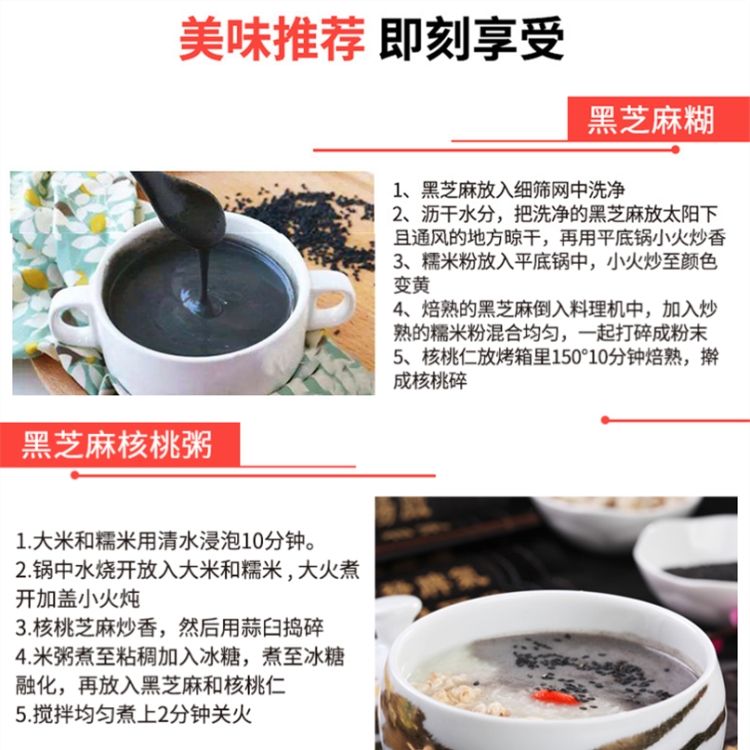 美味推荐 即刻享受

黑芝麻糊

1、黑芝麻放入细筛网中洗净
2、沥干水分，把洗净的黑芝麻放太阳下且通风的地方晾干，再用平底锅小火炒香
3、糯米粉放入平底锅中，小火炒至颜色变黄
4、焙熟的黑芝麻倒入料理机中，加入炒熟的糯米粉混合均匀，一起打碎成粉末
5、核桃仁放烤箱里150°10分钟焙熟，擀成核桃碎

黑芝麻核桃粥

1.大米和糯米用清水浸泡10分钟。
2.锅中水烧开放入大米和糯米，大火煮开加盖小火炖
3.核桃芝麻炒香，然后用蒜臼捣碎
4.米粥煮至粘稠加入冰糖，煮至冰糖融化，再放入黑芝麻和核桃仁
5.搅拌均匀煮上2分钟关火