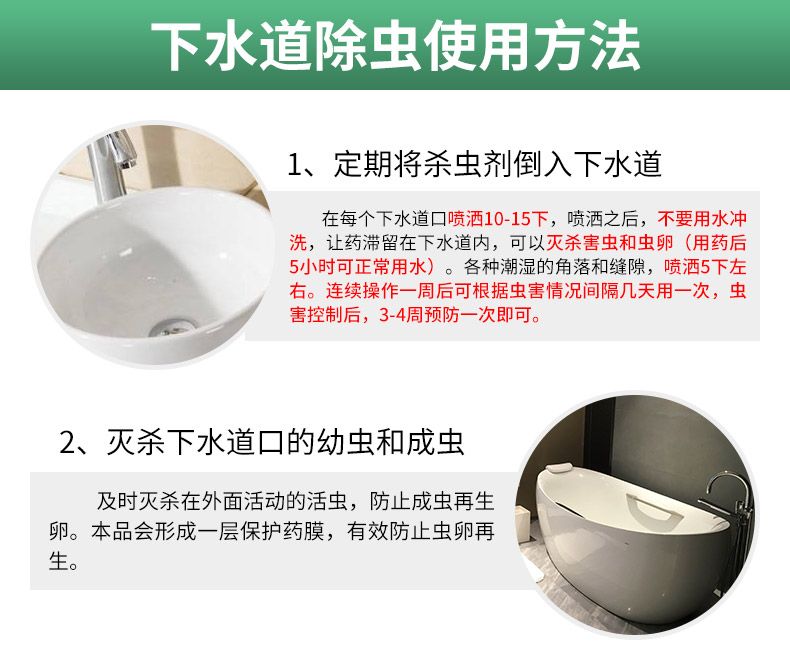 下水道除虫使用方法

1、定期将杀虫剂倒入下水道

在每个下水道口喷洒10-15下，喷洒之后，不要用水冲洗，让药滞留在下水道内，可以灭杀害虫和虫卵（用药后5小时可正常用水）。各种潮湿的角落和缝隙，喷洒5下左右。连续操作一周后可根据虫害情况间隔几天用一次，虫害控制后，3-4周预防一次即可。

2、灭杀下水道口的幼虫和成虫

及时灭杀在外面活动的活虫，防止成虫再生卵。本品会形成一层保护药膜，有效防止虫卵再生。