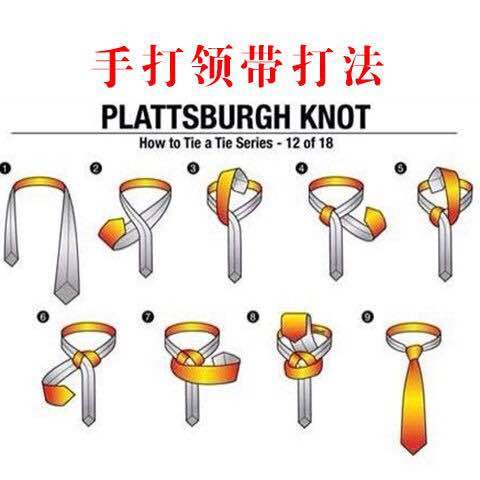 手打领带打法

PLATTSBURGH KNOT

How to Tie a Tie Series - 12 of 18

1 2 3 4 5

6 7 8 9