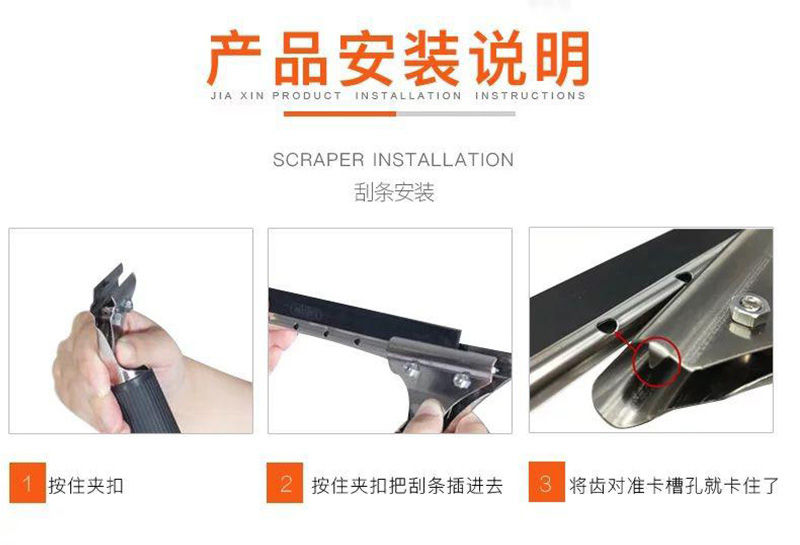 产品安装说明
JIA XIN PRODUCT INSTALLATION INSTRUCTIONS

SCRAPER INSTALLATION
刮条安装

1 按住夹扣

2 按住夹扣把刮条插进去

3 将齿对准卡槽孔就卡住了