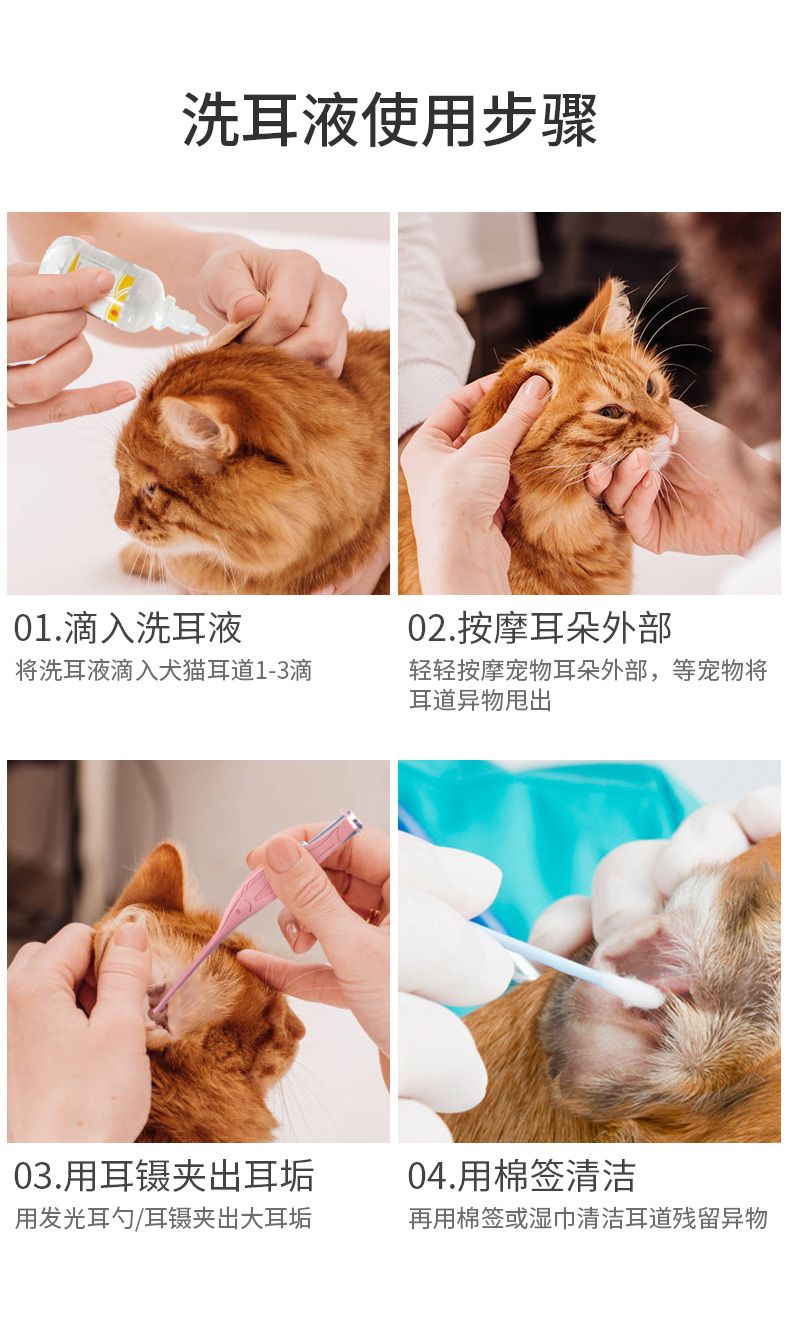 洗耳液使用步骤

01.滴入洗耳液
将洗耳液滴入犬猫耳道1-3滴

02.按摩耳朵外部
轻轻按摩宠物耳朵外部，等宠物将耳道异物甩出

03.用耳镊夹出耳垢
用发光耳勺/耳镊夹出大耳垢

04.用棉签清洁
再用棉签或湿巾清洁耳道残留异物