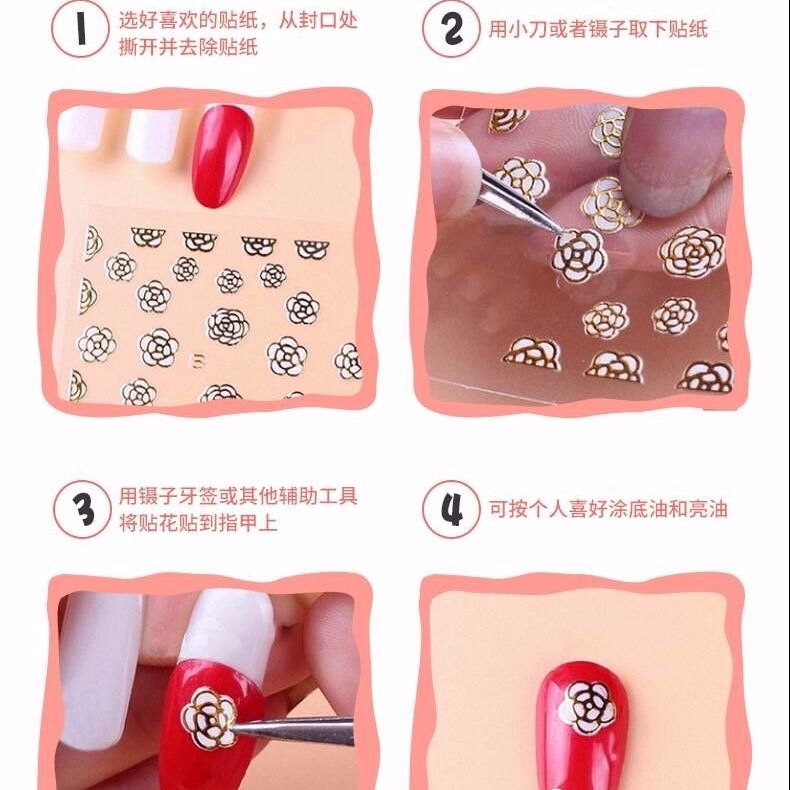 1 选好喜欢的贴纸，从封口处撕开并去除贴纸

2 用小刀或者镊子取下贴纸

3 用镊子牙签或其他辅助工具将贴花贴到指甲上

4 可按个人喜好涂底油和亮油