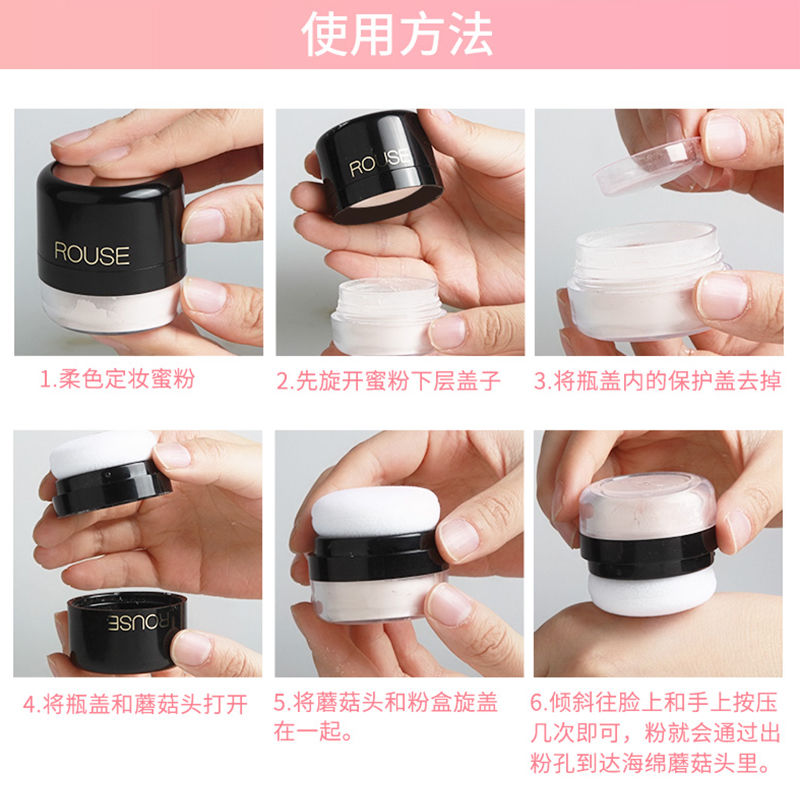 使用方法

ROUSE

1.柔色定妆蜜粉

ROUSE

2.先旋开蜜粉下层盖子

3.将瓶盖内的保护盖去掉

ROUSE

4.将瓶盖和蘑菇头打开

5.将蘑菇头和粉盒旋盖在一起。

6.倾斜往脸上和手上按压几次即可，粉就会通过出粉孔到达海绵蘑菇头里。