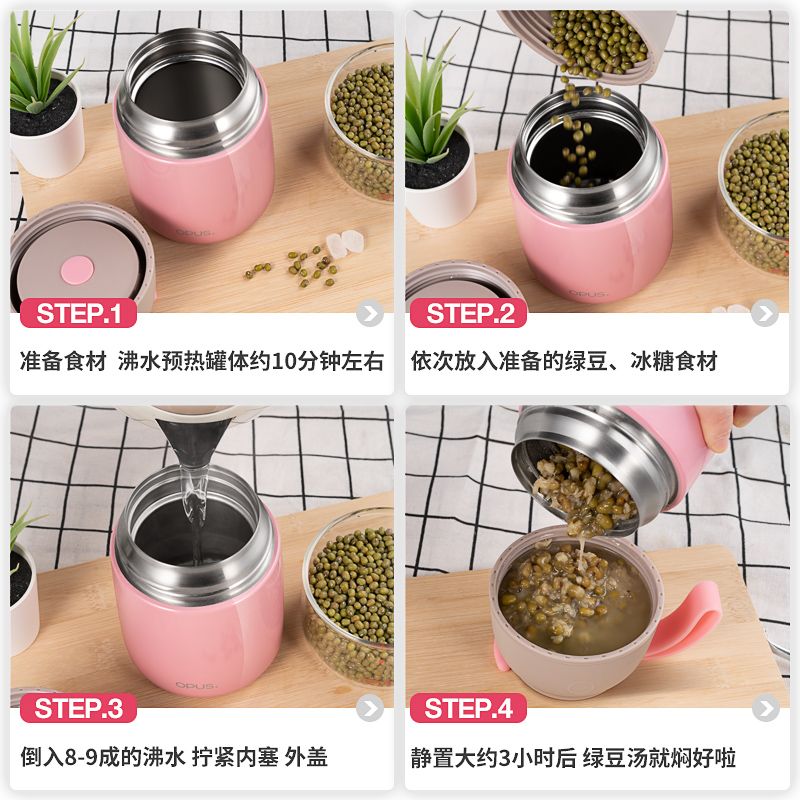 OPUS

STEP.1

准备食材 沸水预热罐体约10分钟左右

OPUS

STEP.2

依次放入准备的绿豆、冰糖食材

OPUS

STEP.3

倒入8-9成的沸水 拧紧内塞 外盖

STEP.4

静置大约3小时后 绿豆汤就焖好啦