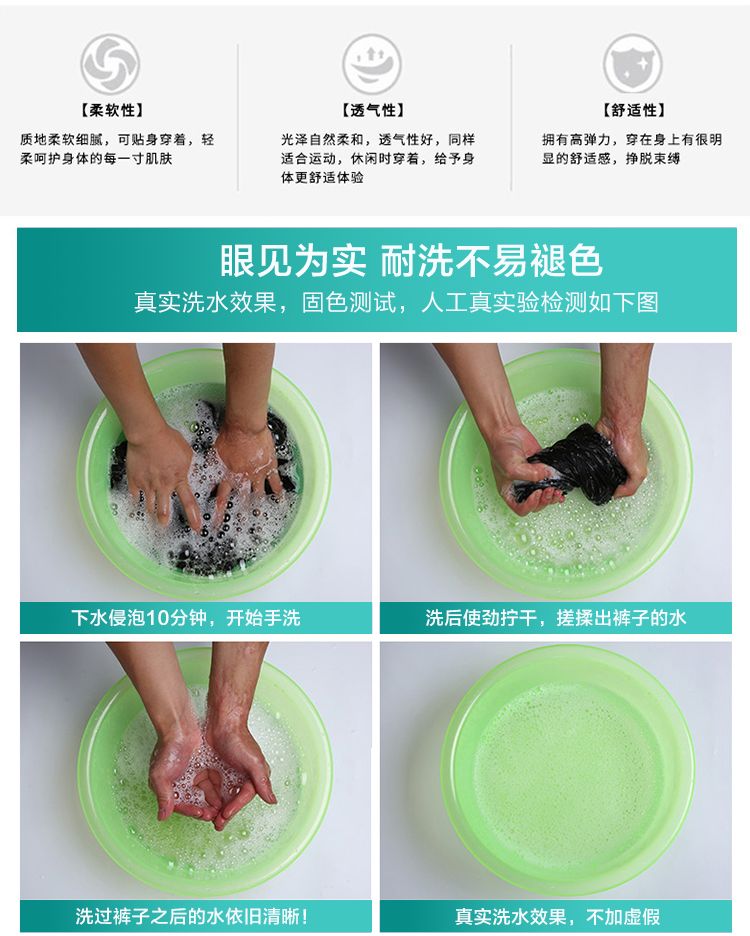 【柔软性】

质地柔软细腻，可贴身穿着，轻柔呵护身体的每一寸肌肤

【透气性】

光泽自然柔和，透气性好，同样适合运动，休闲时穿着，给予身体更舒适体验

【舒适性】

拥有高弹力，穿在身上有很明显的舒适感，挣脱束缚

眼见为实 耐洗不易褪色

真实洗水效果，固色测试，人工真实验检测如下图

下水侵泡10分钟，开始手洗

洗后使劲拧干，搓揉出裤子的水

洗过裤子之后的水依旧清晰！

真实洗水效果，不加虚假