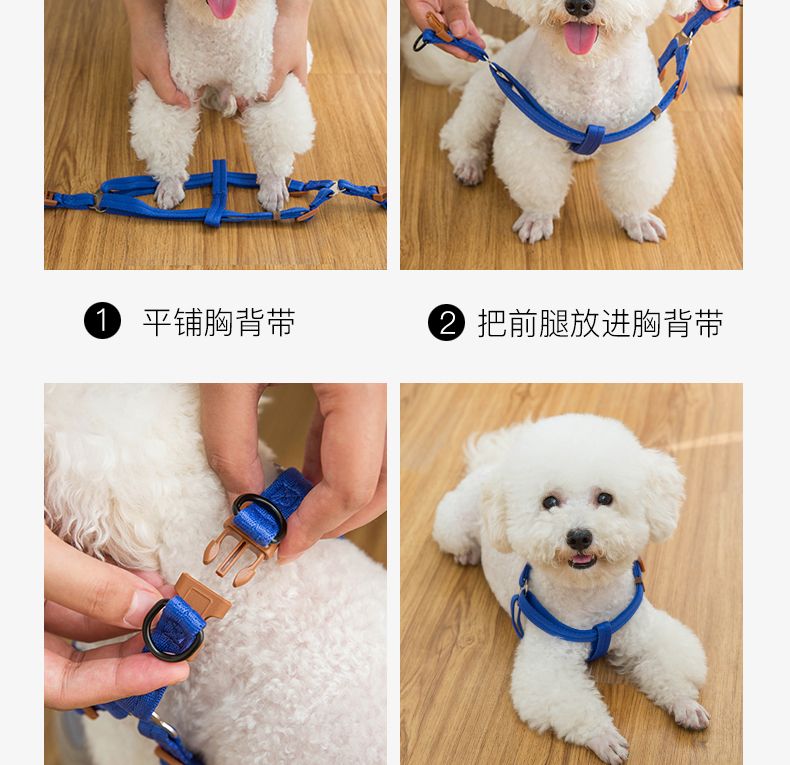 ❶ 平铺胸背带

❷ 把前腿放进胸背带