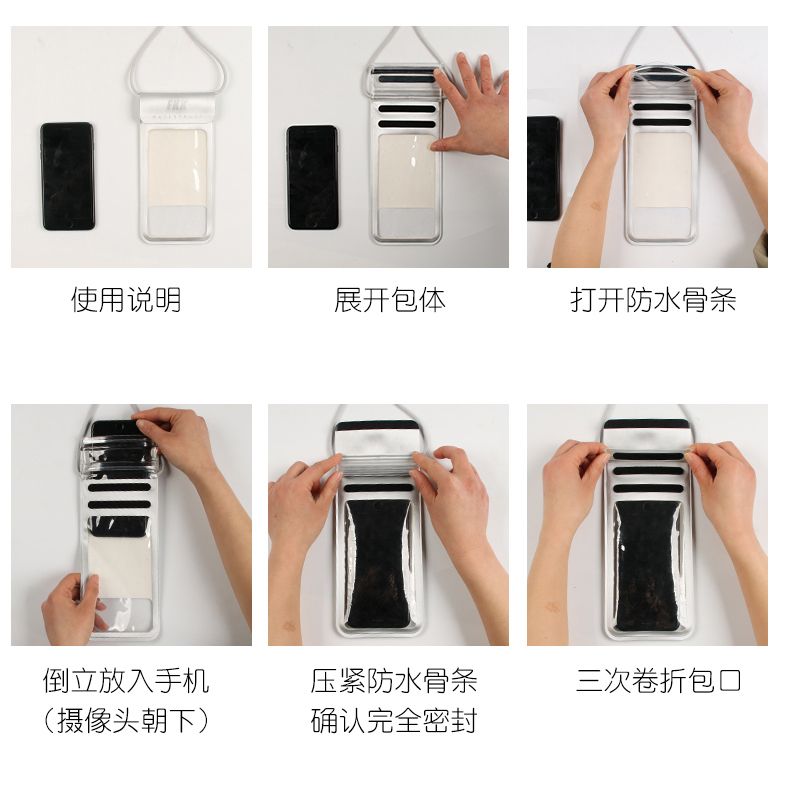 使用说明

展开包体

打开防水骨条

倒立放入手机
（摄像头朝下）

压紧防水骨条
确认完全密封

三次卷折包口