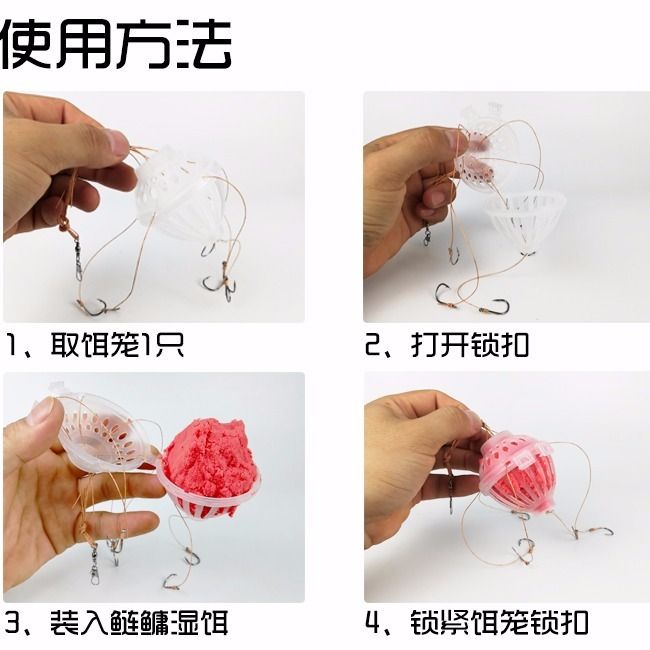 使用方法

1、取饵笼1只

2、打开锁扣

3、装入鲢鳙湿饵

4、锁紧饵笼锁扣