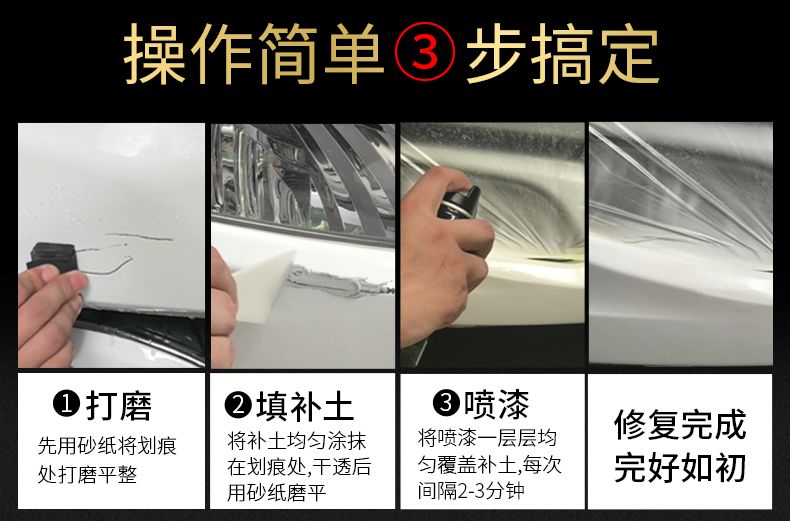 操作简单③步搞定

❶打磨

先用砂纸将划痕处打磨平整

❷填补土

将补土均匀涂抹在划痕处,干透后用砂纸磨平

❸喷漆

将喷漆一层层均匀覆盖补土,每次间隔2-3分钟

修复完成
完好如初