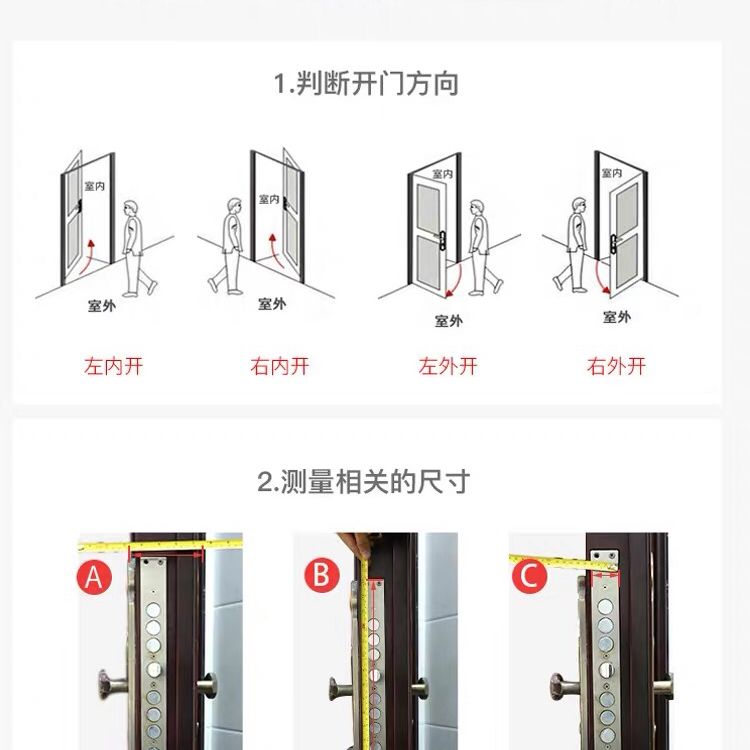 1.判断开门方向

室内
室外
左内开

室内
室外
右内开

室内
室外
左外开

室内
室外
右外开

2.测量相关的尺寸

A

B

C