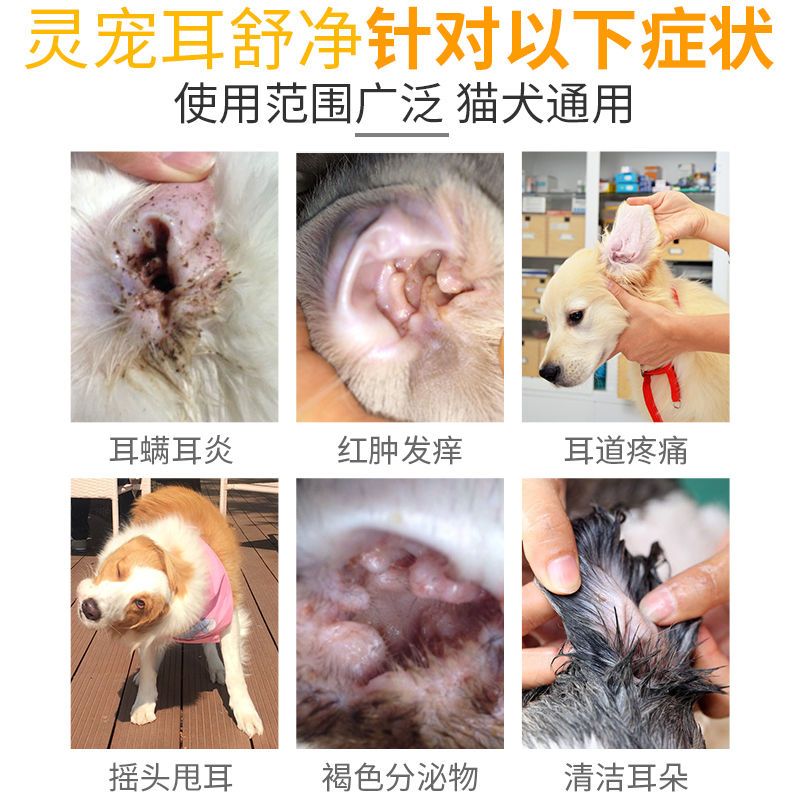 灵宠耳舒净针对以下症状
使用范围广泛 猫犬通用

耳螨耳炎
红肿发痒
耳道疼痛
摇头甩耳
褐色分泌物
清洁耳朵