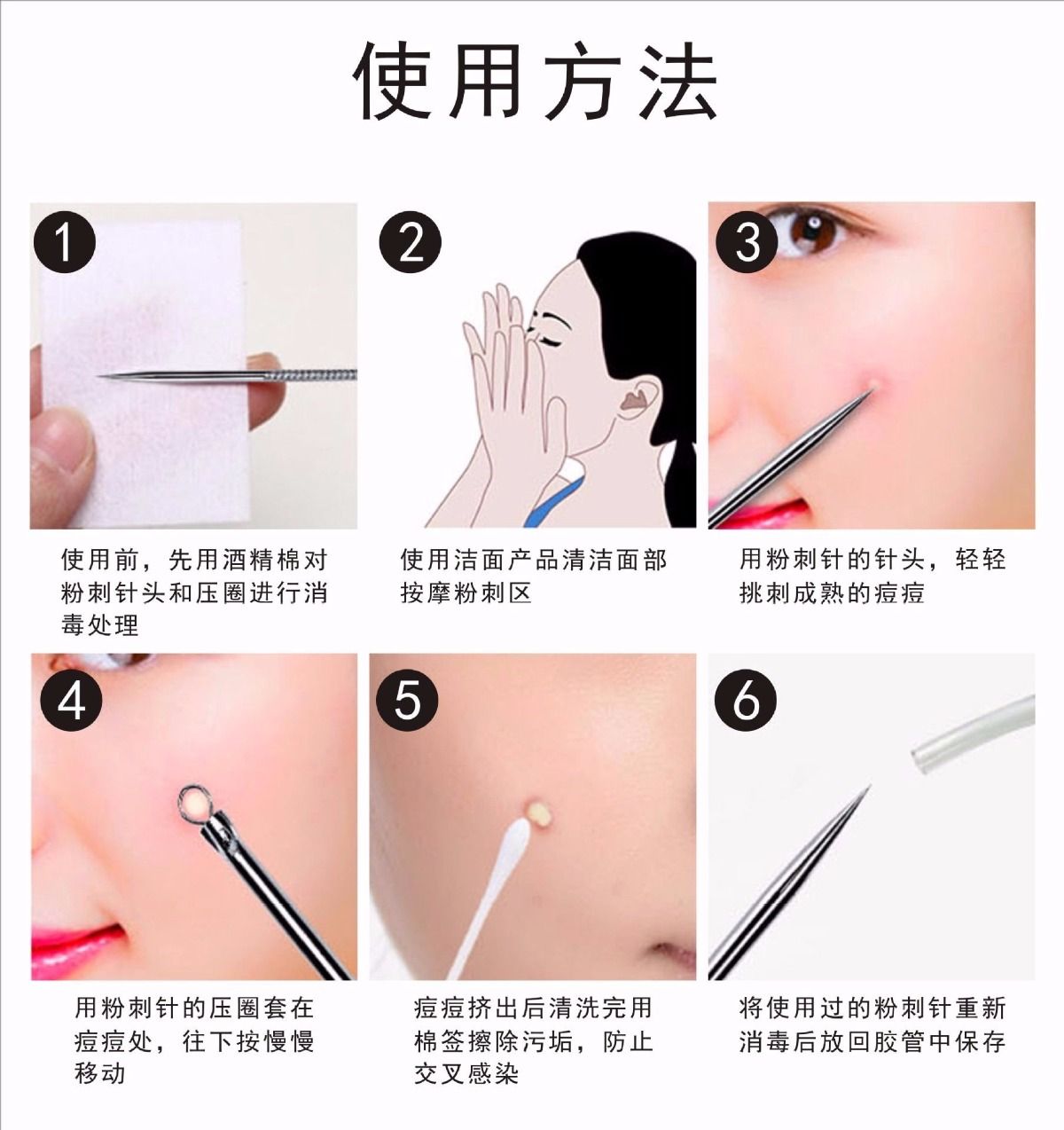 使用方法

1

使用前，先用酒精棉对粉刺针头和压圈进行消毒处理

2

使用洁面产品清洁面部按摩粉刺区

3

用粉刺针的针头，轻轻挑刺成熟的痘痘

4

用粉刺针的压圈套在痘痘处，往下按慢慢移动

5

痘痘挤出后清洗完用棉签擦除污垢，防止交叉感染

6

将使用过的粉刺针重新消毒后放回胶管中保存