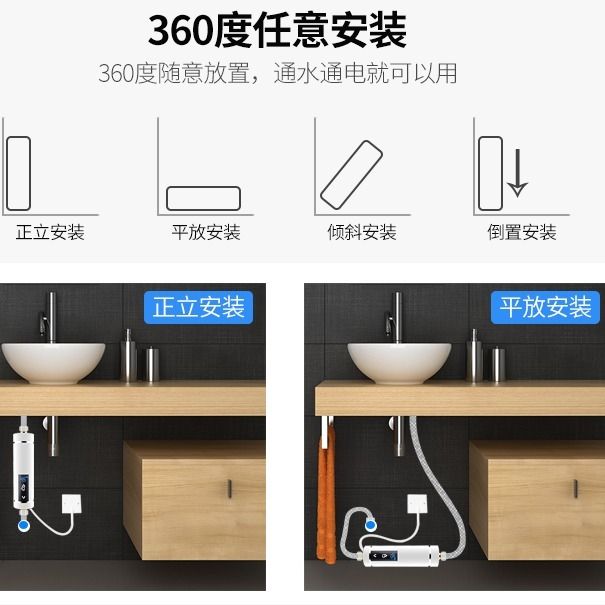 360度任意安装

360度随意放置，通水通电就可以用

正立安装

平放安装

倾斜安装

倒置安装

正立安装

平放安装