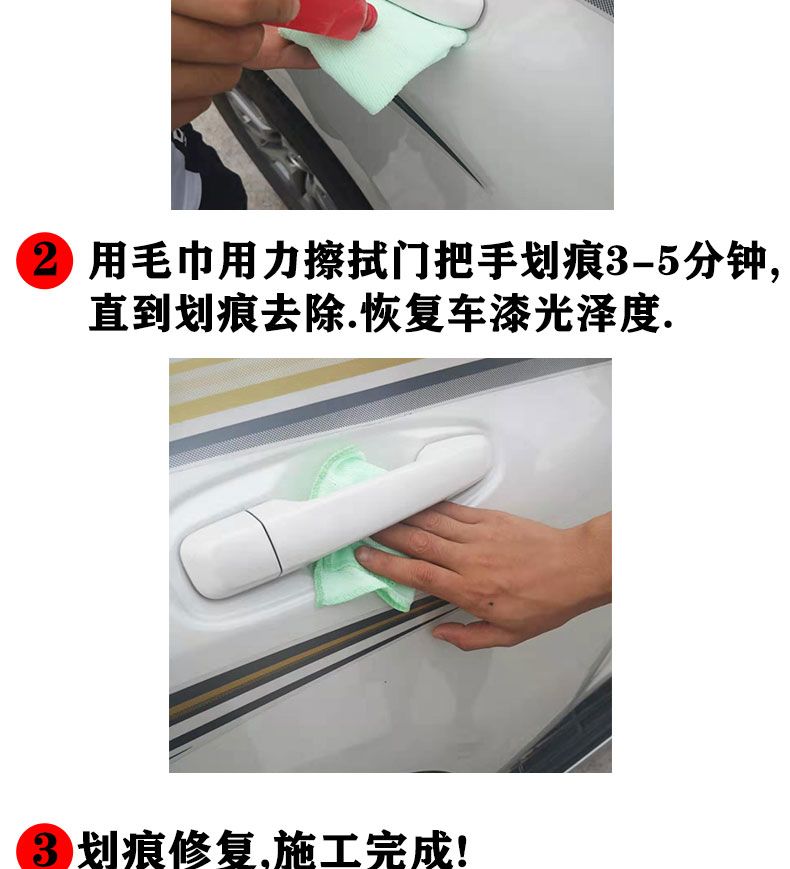 2 用毛巾用力擦拭门把手划痕3-5分钟,直到划痕去除.恢复车漆光泽度.

3 划痕修复,施工完成!