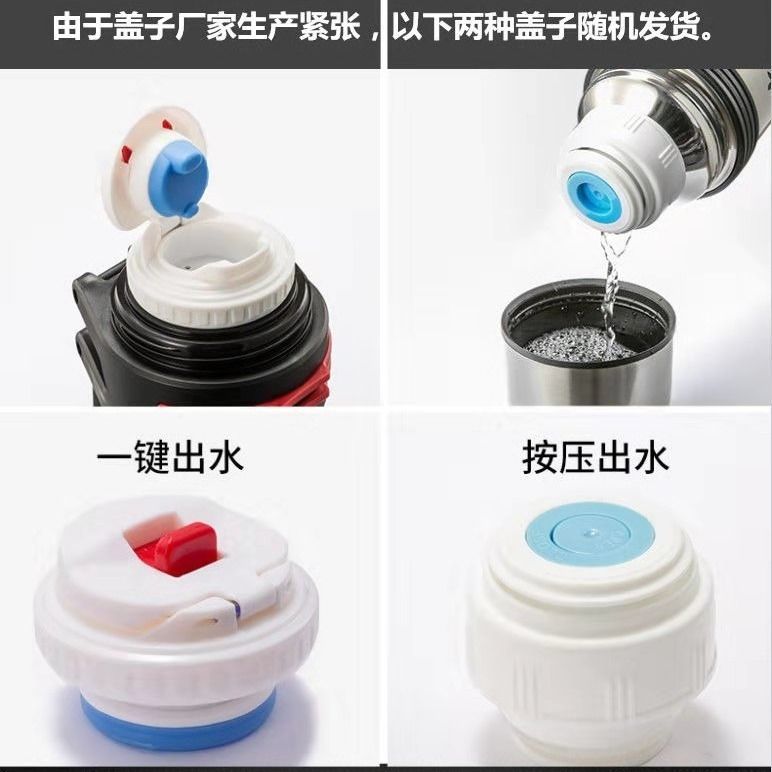 由于盖子厂家生产紧张，以下两种盖子随机发货。

一键出水

按压出水