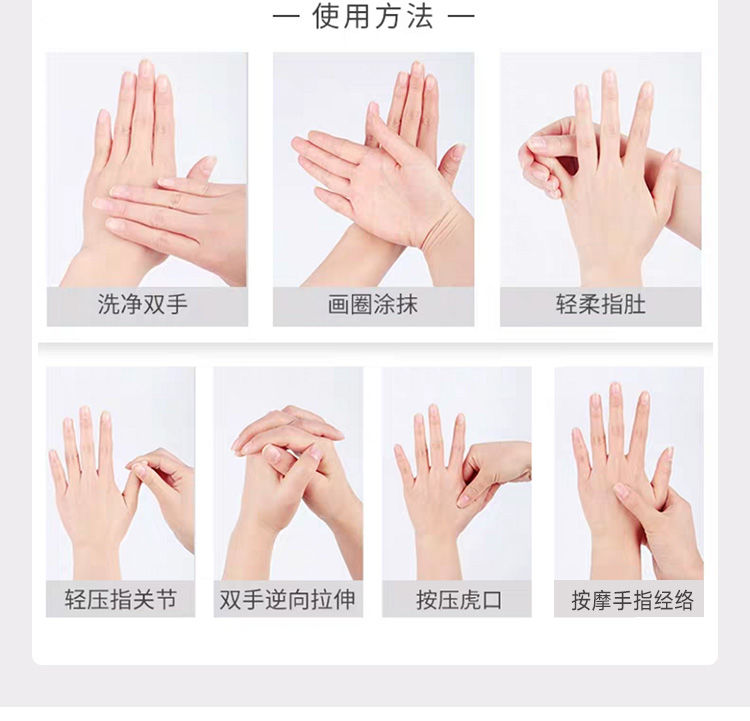 — 使用方法 —

洗净双手

画圈涂抹

轻柔指肚

轻压指关节

双手逆向拉伸

按压虎口

按摩手指经络