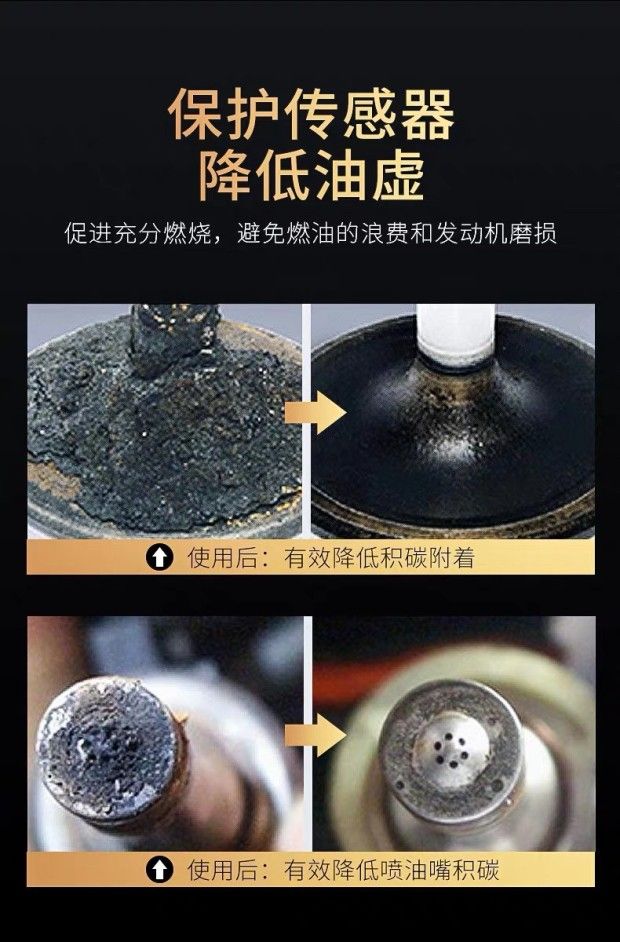 保护传感器
降低油虚

促进充分燃烧，避免燃油的浪费和发动机磨损

使用后：有效降低积碳附着

使用后：有效降低喷油嘴积碳