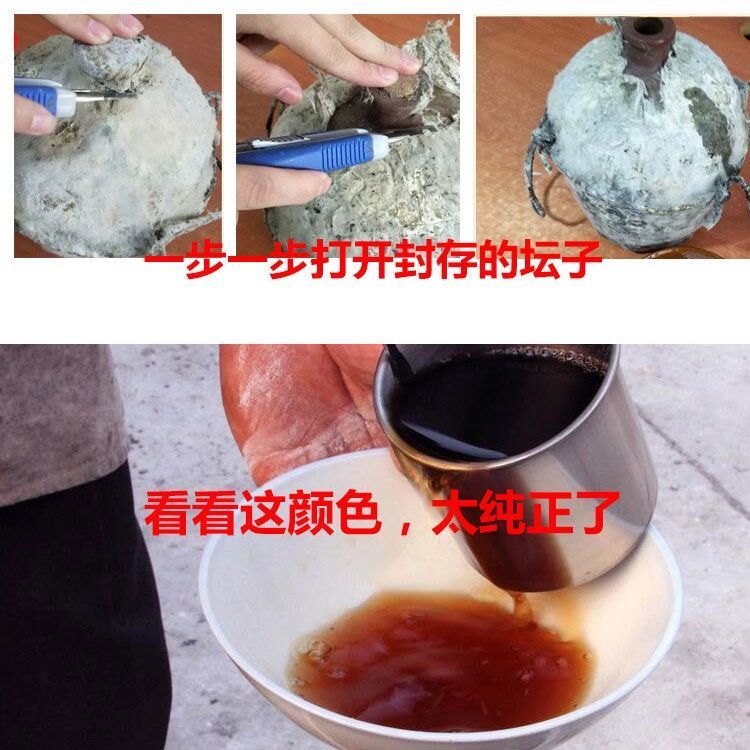 一步一步打开封存的坛子

看看这颜色，太纯正了