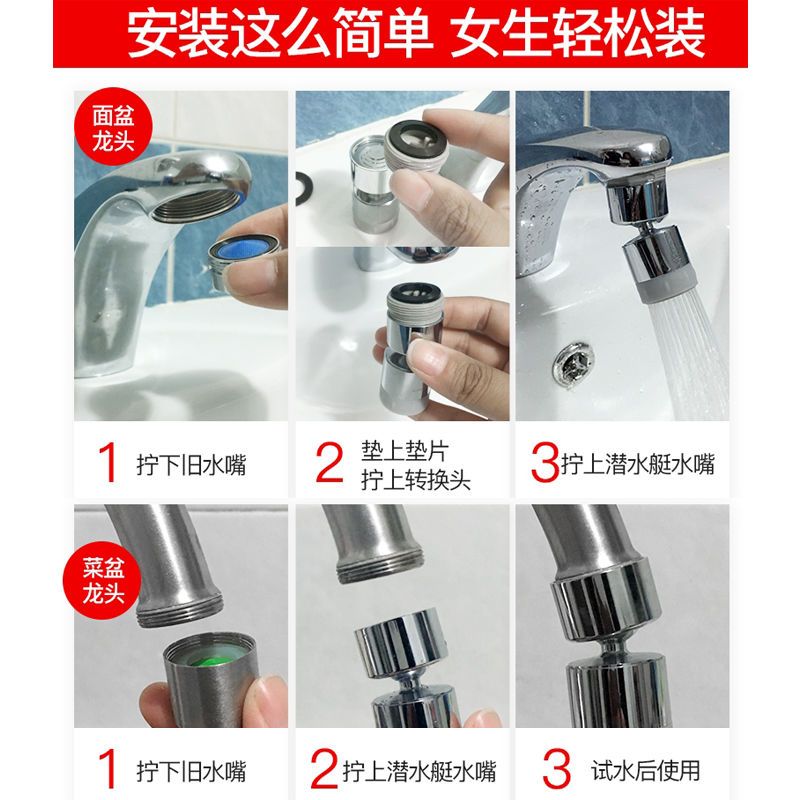 安装这么简单 女生轻松装

面盆龙头

1 拧下旧水嘴

2 垫上垫片 拧上转换头

3 拧上潜水艇水嘴

菜盆龙头

1 拧下旧水嘴

2 拧上潜水艇水嘴

3 试水后使用