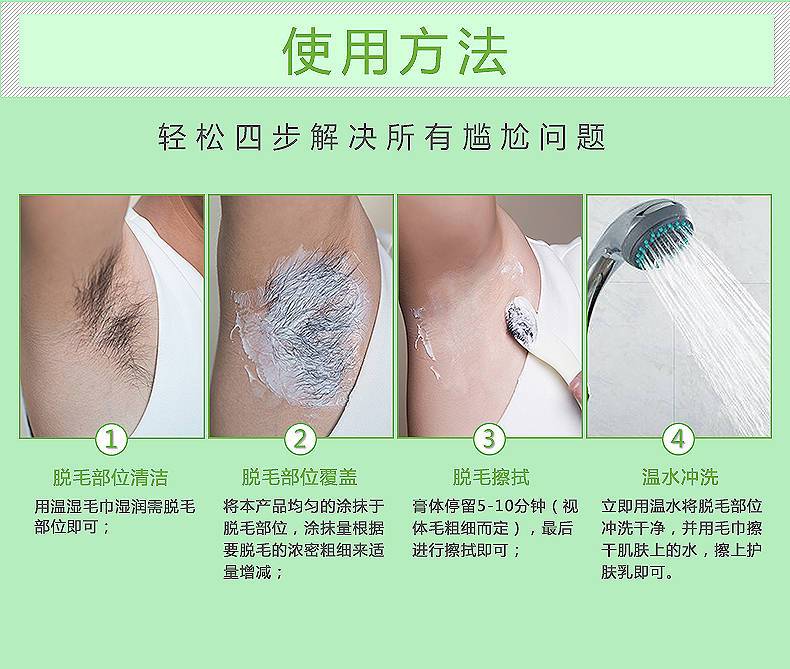 使用方法

轻松四步解决所有尴尬问题

1
脱毛部位清洁
用温湿毛巾湿润需脱毛部位即可；

2
脱毛部位覆盖
将本产品均匀的涂抹于脱毛部位，涂抹量根据要脱毛的浓密粗细来适量增减；

3
脱毛擦拭
膏体停留5-10分钟（视体毛粗细而定），最后进行擦拭即可；

4
温水冲洗
立即用温水将脱毛部位冲洗干净，并用毛巾擦干肌肤上的水，擦上护肤乳即可。