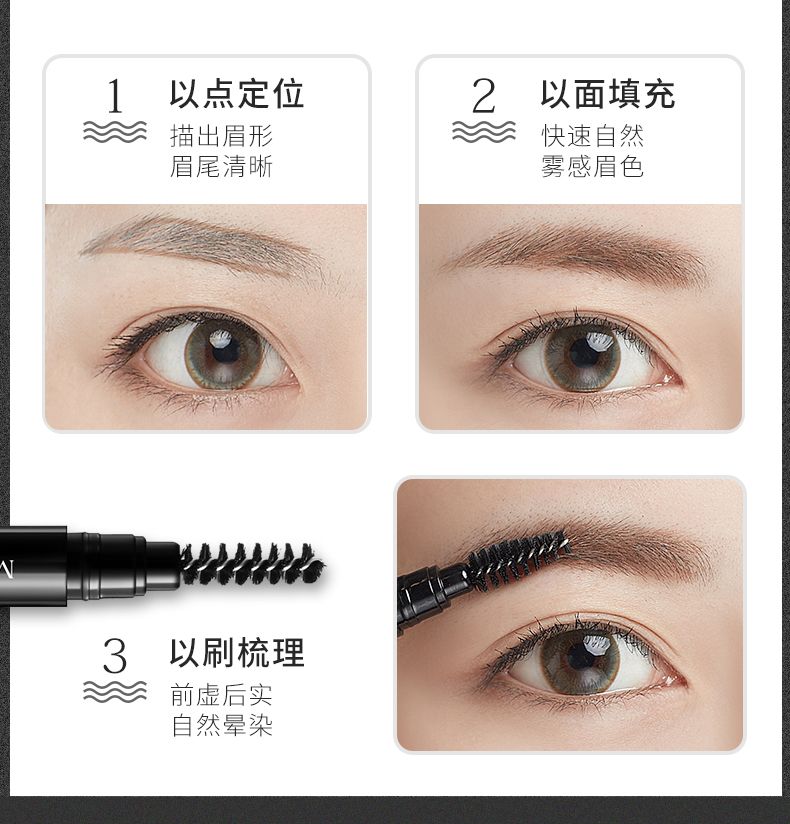 1 以点定位
描出眉形
眉尾清晰

2 以面填充
快速自然
雾感眉色

3 以刷梳理
前虚后实
自然晕染