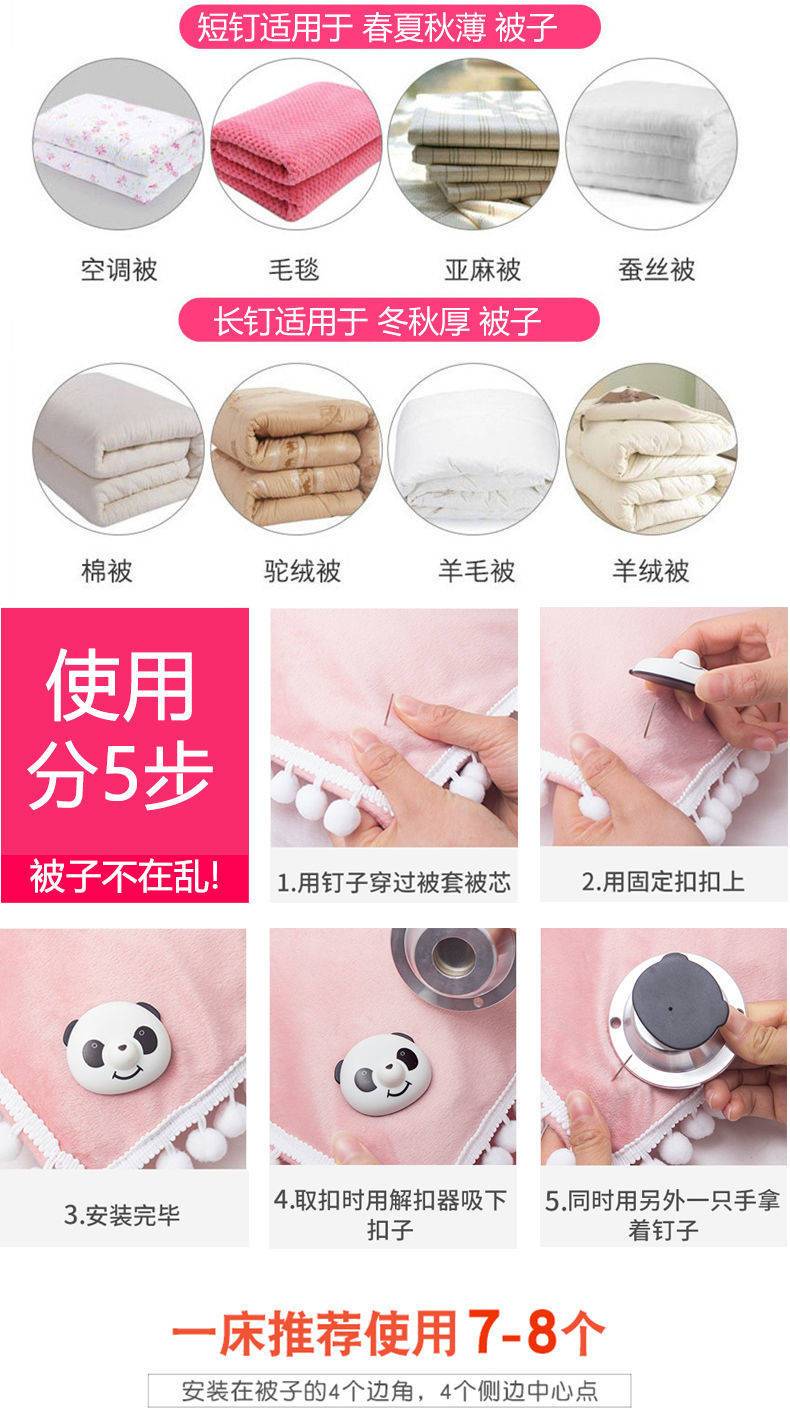 短钉适用于 春夏秋薄 被子

空调被

毛毯

亚麻被

蚕丝被

长钉适用于 冬秋厚 被子

棉被

驼绒被

羊毛被

羊绒被

使用分5步

被子不在乱!

1.用钉子穿过被套被芯

2.用固定扣扣上

3.安装完毕

4.取扣时用解扣器吸下扣子

5.同时用另外一只手拿着钉子

一床推荐使用7-8个

安装在被子的4个边角，4个侧边中心点