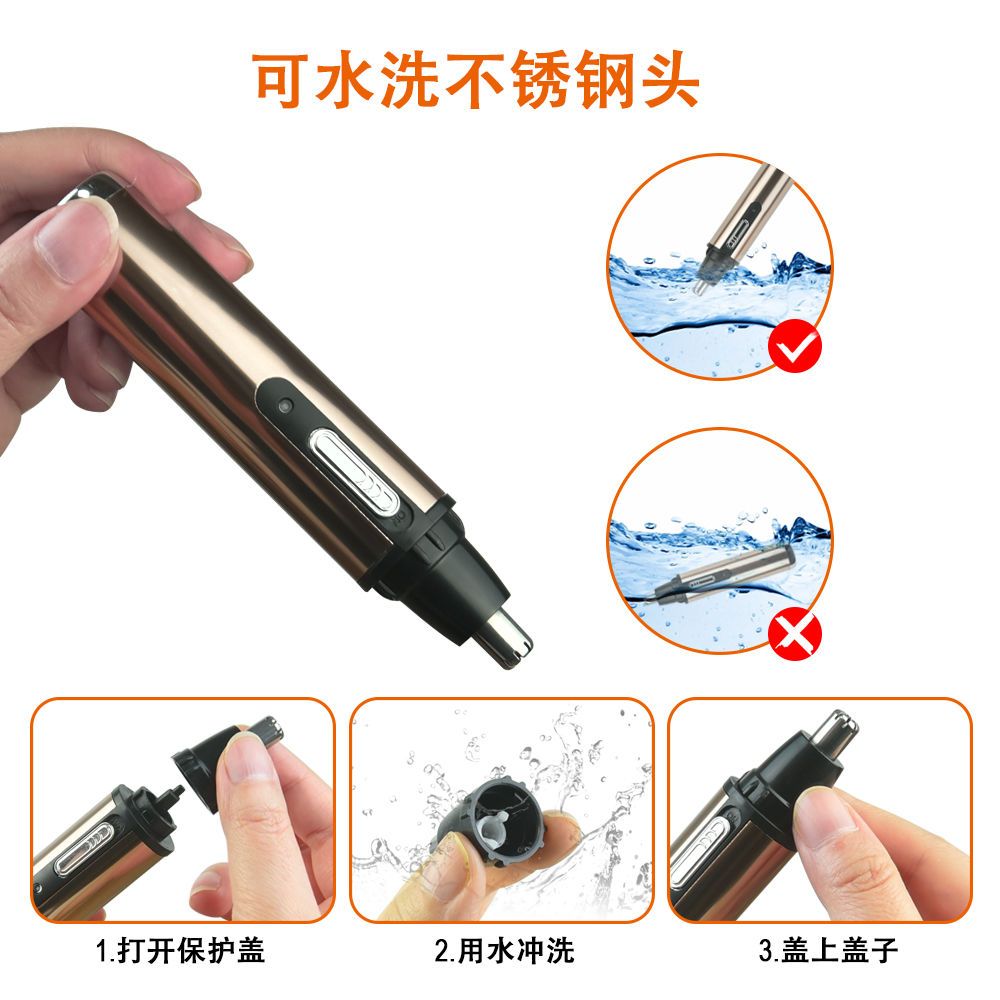 可水洗不锈钢头

1.打开保护盖

2.用水冲洗

3.盖上盖子